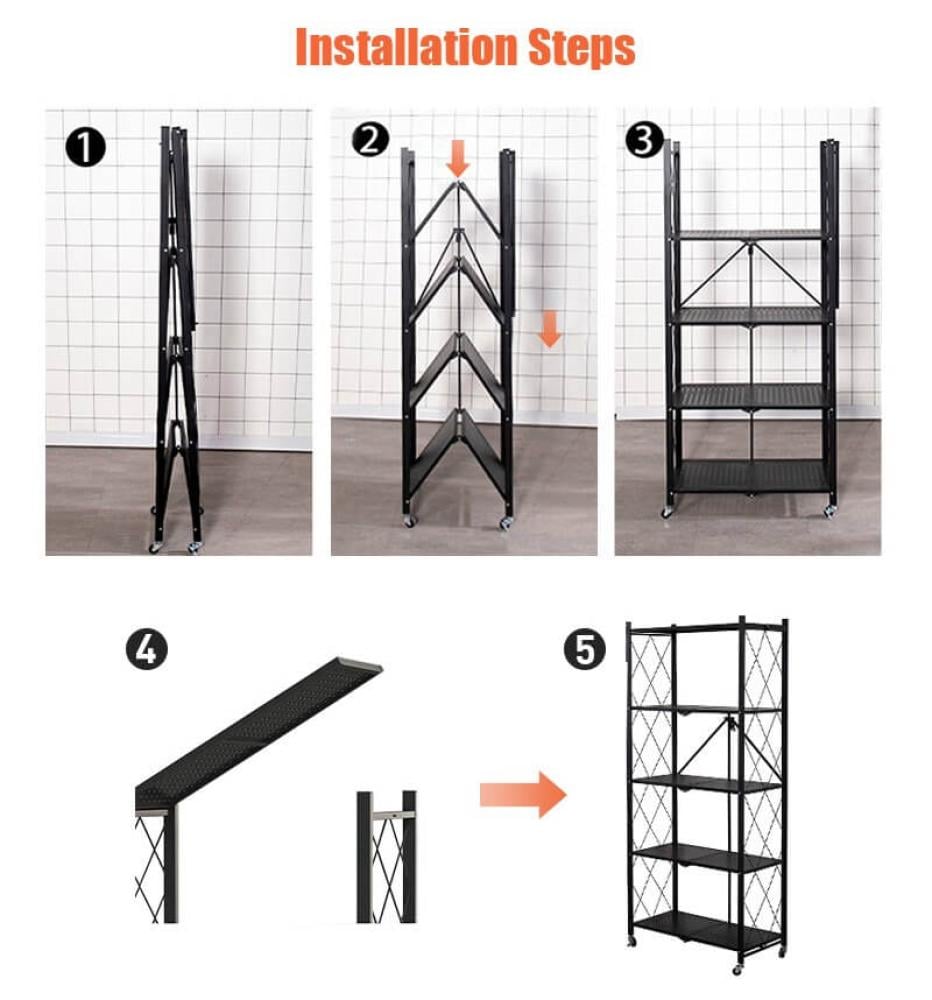 Installation Steps

1

2

3

4

5