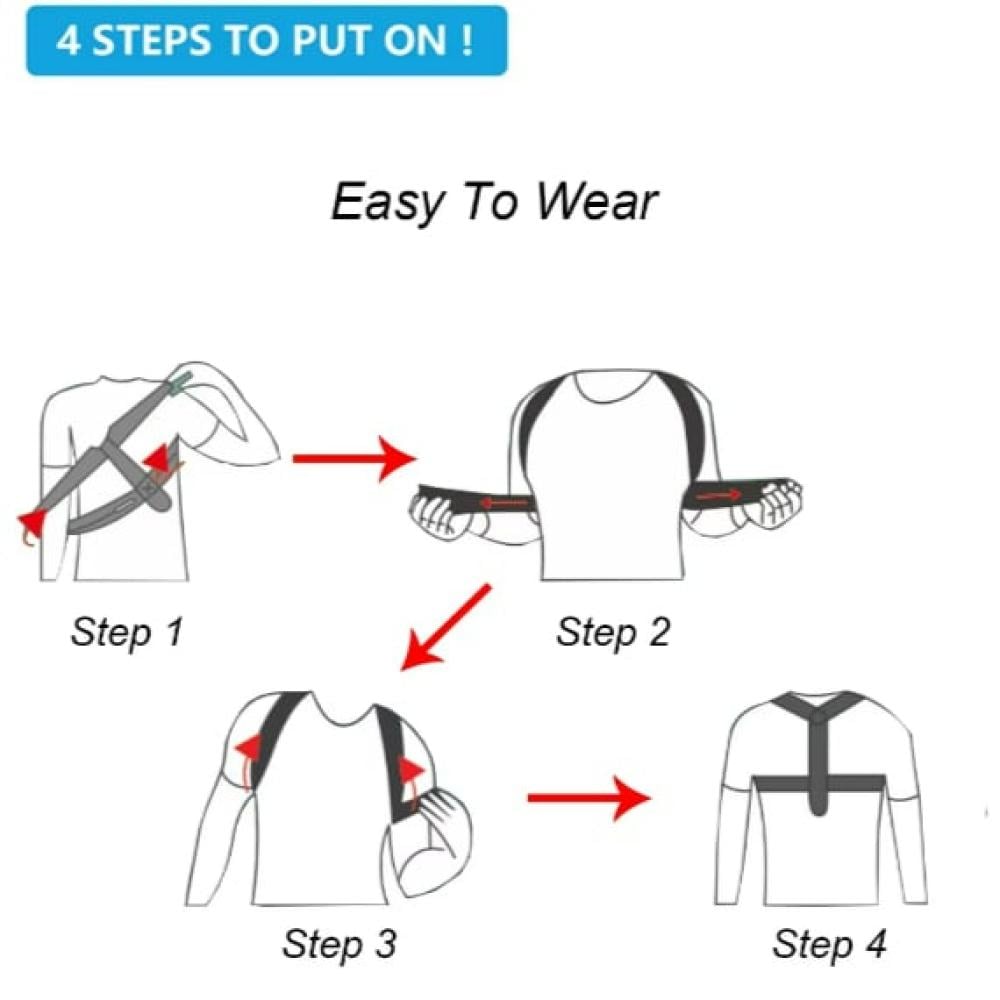 4 STEPS TO PUT ON !

Easy To Wear

Step 1

Step 2

Step 3

Step 4