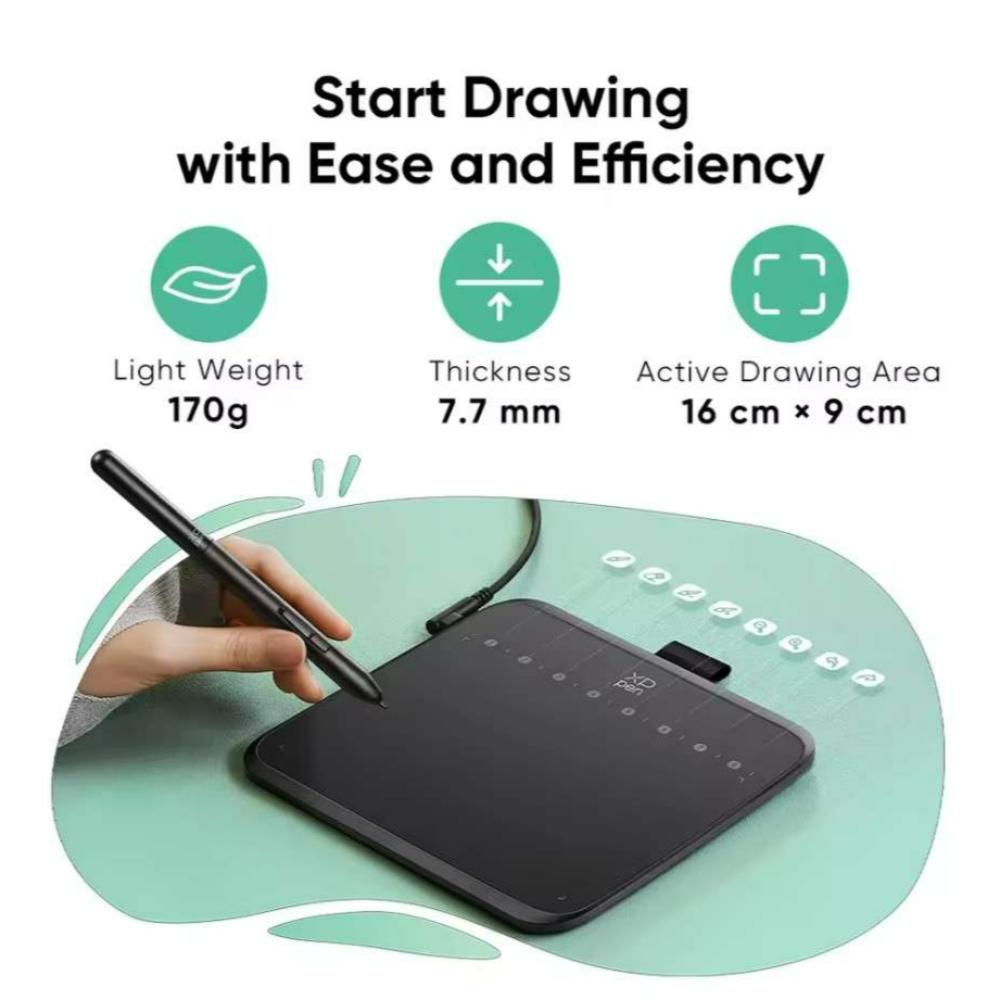 Start Drawing
with Ease and Efficiency

Light Weight
170g

Thickness
7.7 mm

Active Drawing Area
16 cm × 9 cm

XP
pen