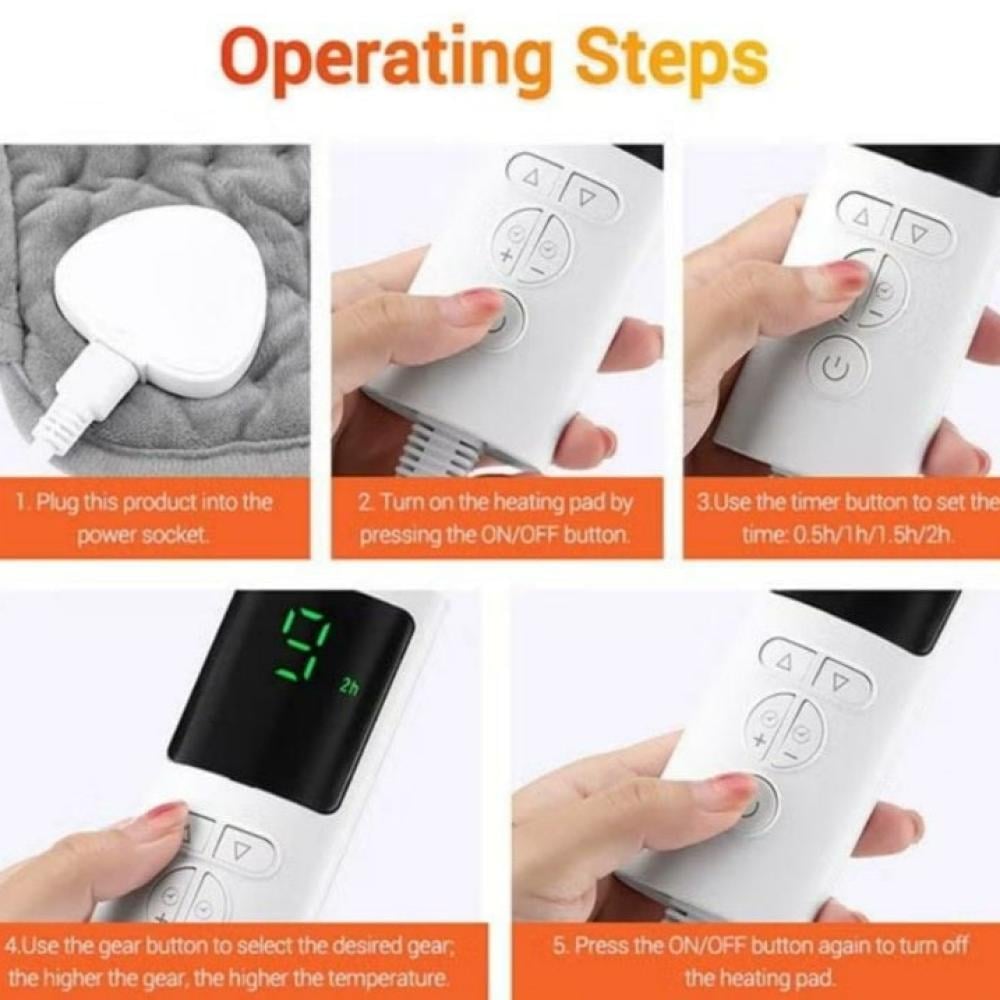 Operating Steps

1. Plug this product into the power socket.

2. Turn on the heating pad by pressing the ON/OFF button.

3.Use the timer button to set the time: 0.5h/1h/1.5h/2h.

9
2h

4.Use the gear button to select the desired gear; the higher the gear, the higher the temperature.

5. Press the ON/OFF button again to turn off the heating pad.