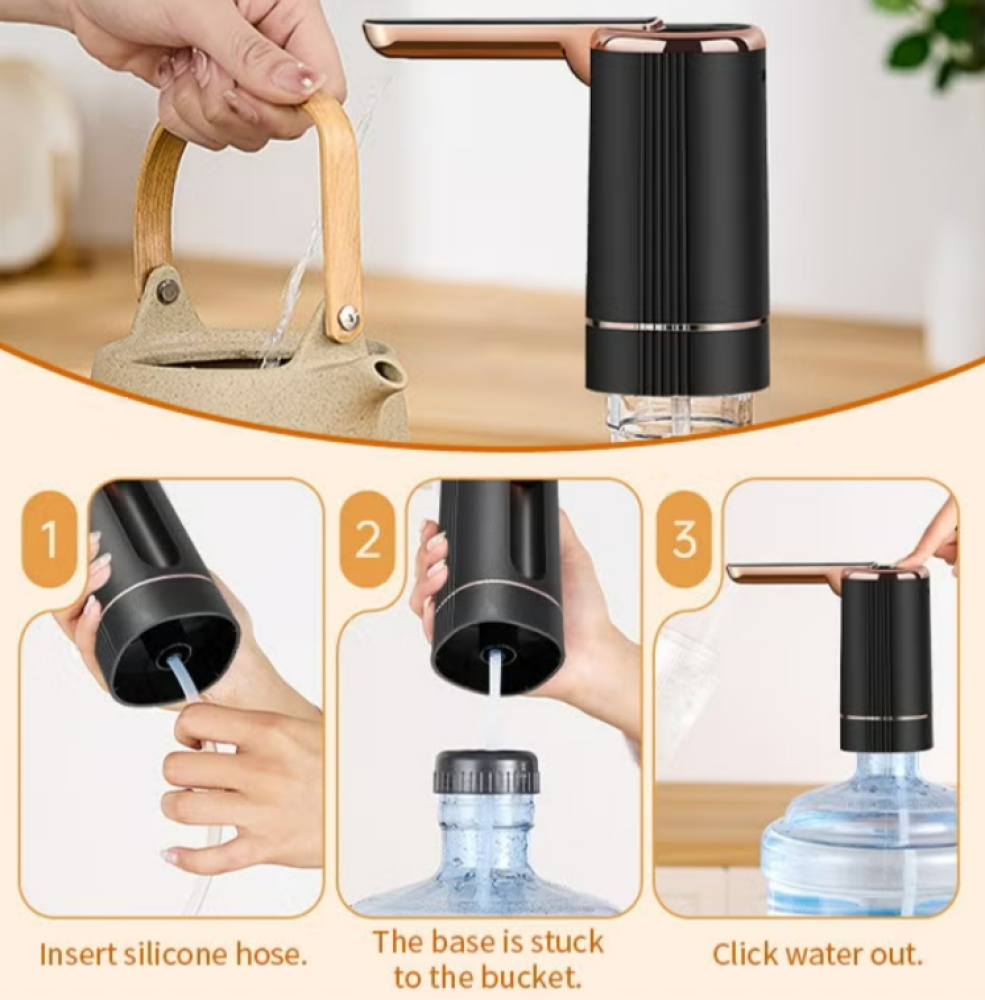 1

Insert silicone hose.

2

The base is stuck to the bucket.

3

Click water out.