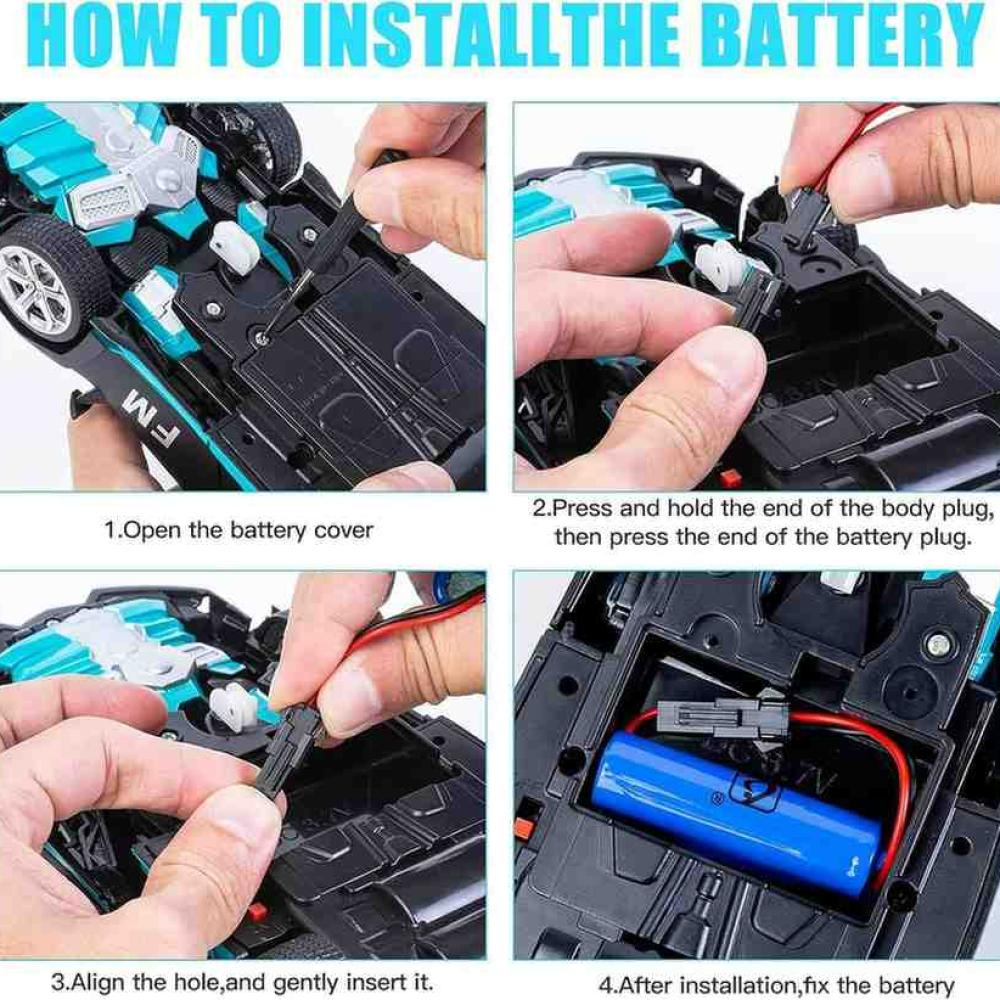 HOW TO INSTALLTHE BATTERY

FM

1.Open the battery cover

2.Press and hold the end of the body plug, then press the end of the battery plug.

3.Align the hole,and gently insert it.

4.After installation,fix the battery