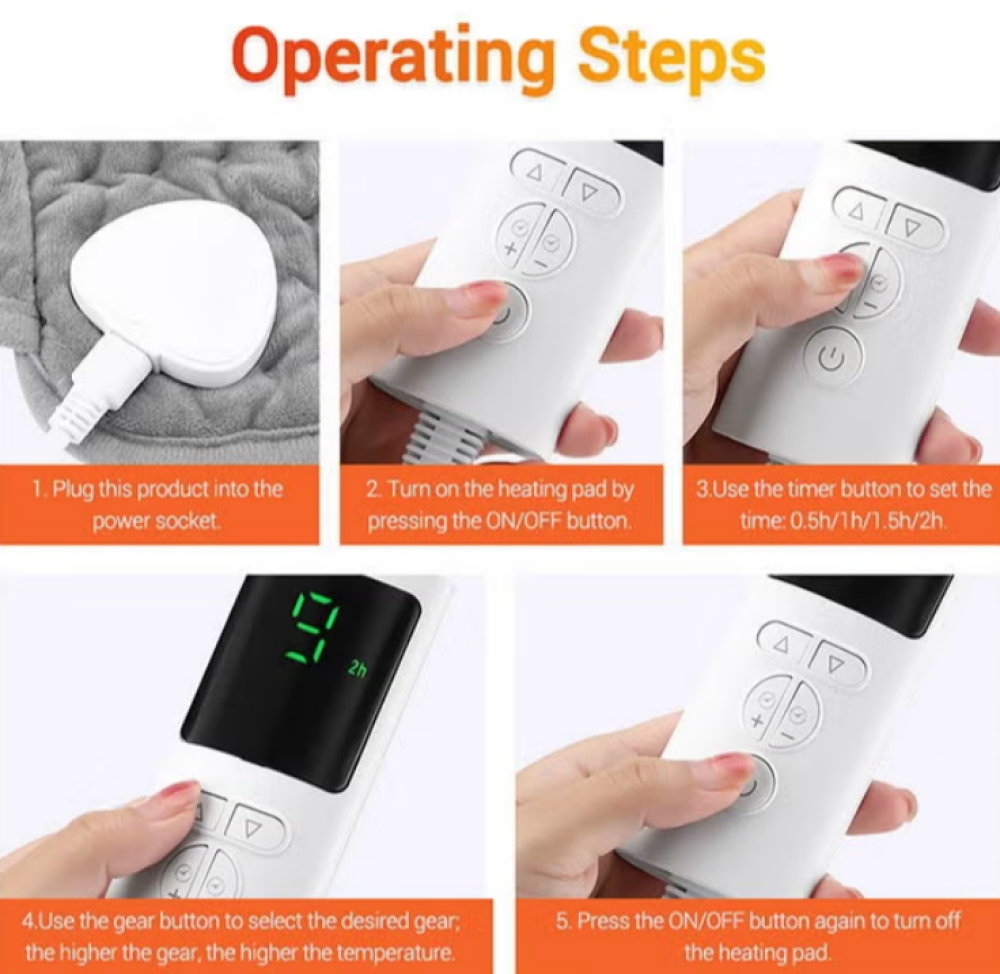 Operating Steps

1. Plug this product into the power socket.

2. Turn on the heating pad by pressing the ON/OFF button.

3.Use the timer button to set the time: 0.5h/1h/1.5h/2h.

9
2h

4.Use the gear button to select the desired gear; the higher the gear, the higher the temperature.

5. Press the ON/OFF button again to turn off the heating pad.