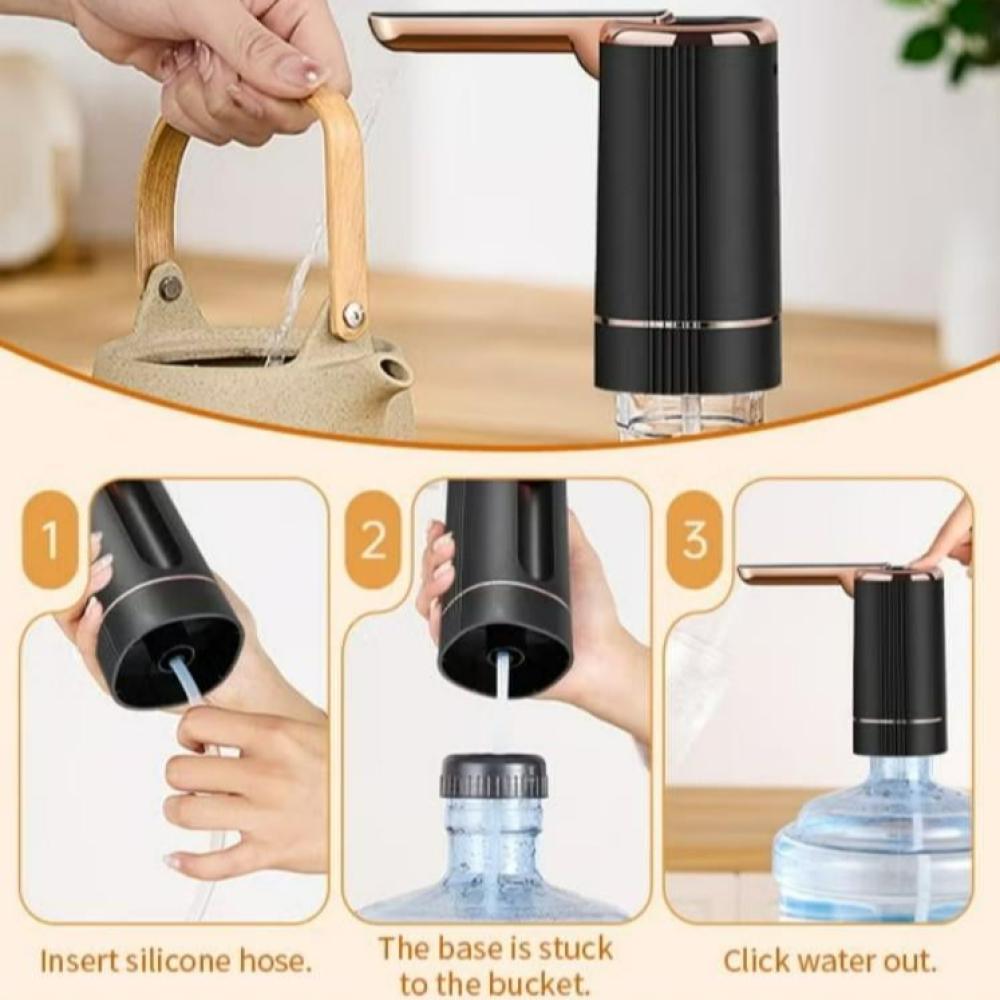 1

Insert silicone hose.

2

The base is stuck to the bucket.

3

Click water out.