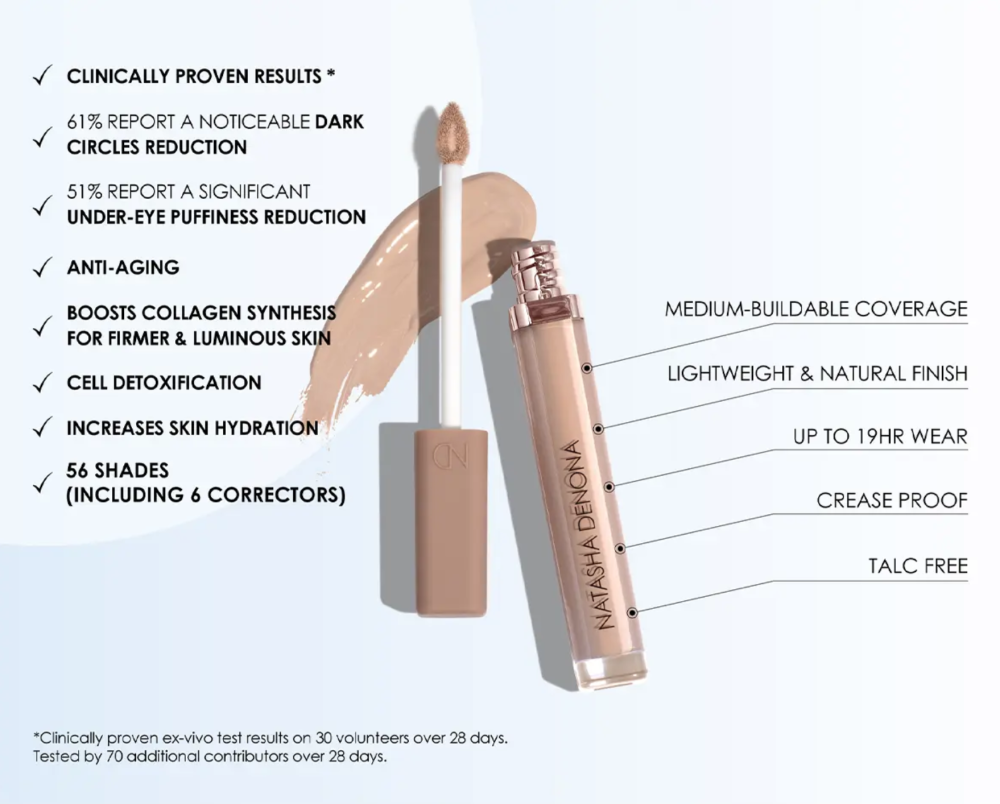 ✓ CLINICALLY PROVEN RESULTS *

✓ 61% REPORT A NOTICEABLE DARK CIRCLES REDUCTION

✓ 51% REPORT A SIGNIFICANT UNDER-EYE PUFFINESS REDUCTION

✓ ANTI-AGING

✓ BOOSTS COLLAGEN SYNTHESIS FOR FIRMER & LUMINOUS SKIN

✓ CELL DETOXIFICATION

✓ INCREASES SKIN HYDRATION

✓ 56 SHADES (INCLUDING 6 CORRECTORS)

ND

NATASHA DENONA

MEDIUM-BUILDABLE COVERAGE

LIGHTWEIGHT & NATURAL FINISH

UP TO 19HR WEAR

CREASE PROOF

TALC FREE

*Clinically proven ex-vivo test results on 30 volunteers over 28 days. Tested by 70 additional contributors over 28 days.