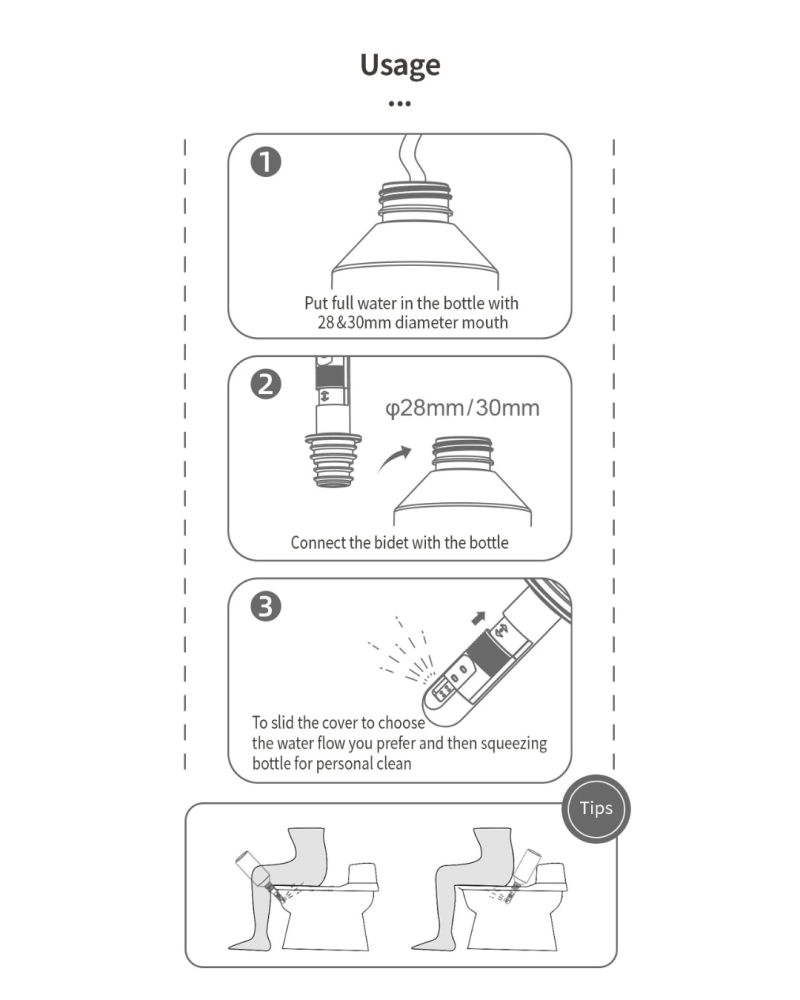 Usage

...

1

Put full water in the bottle with 28&30mm diameter mouth

2

φ28mm/30mm

Connect the bidet with the bottle

3

To slid the cover to choose the water flow you prefer and then squeezing bottle for personal clean

Tips