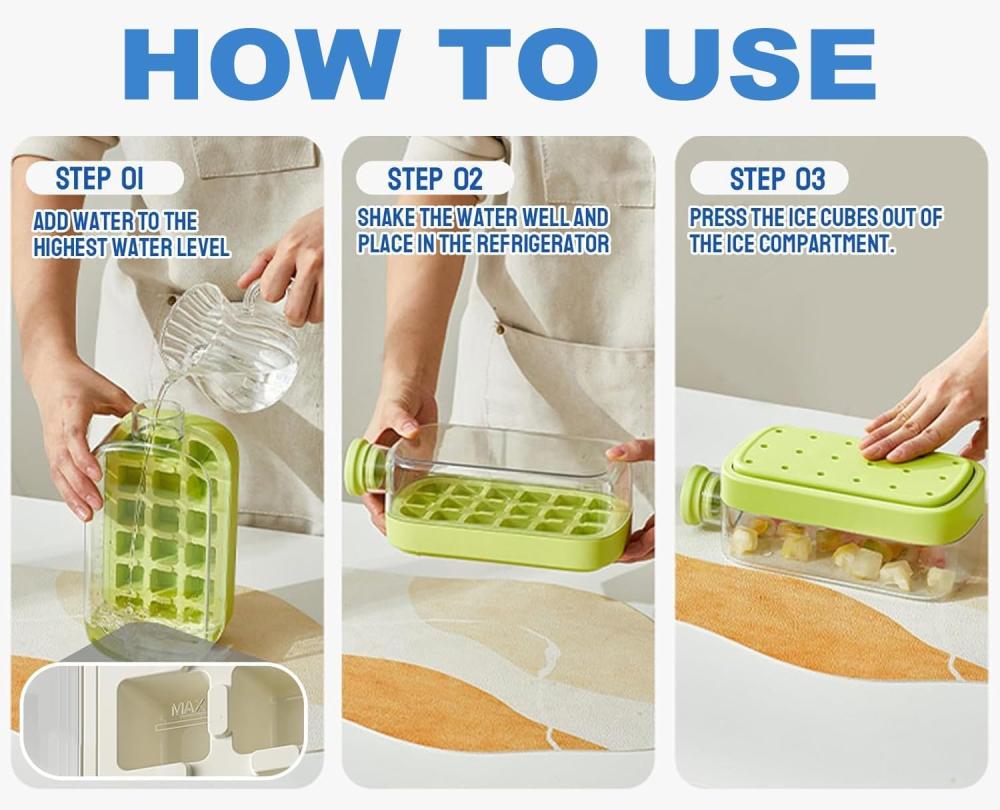 HOW TO USE

STEP 01

ADD WATER TO THE HIGHEST WATER LEVEL

MAX

STEP 02

SHAKE THE WATER WELL AND PLACE IN THE REFRIGERATOR

STEP 03

PRESS THE ICE CUBES OUT OF THE ICE COMPARTMENT.