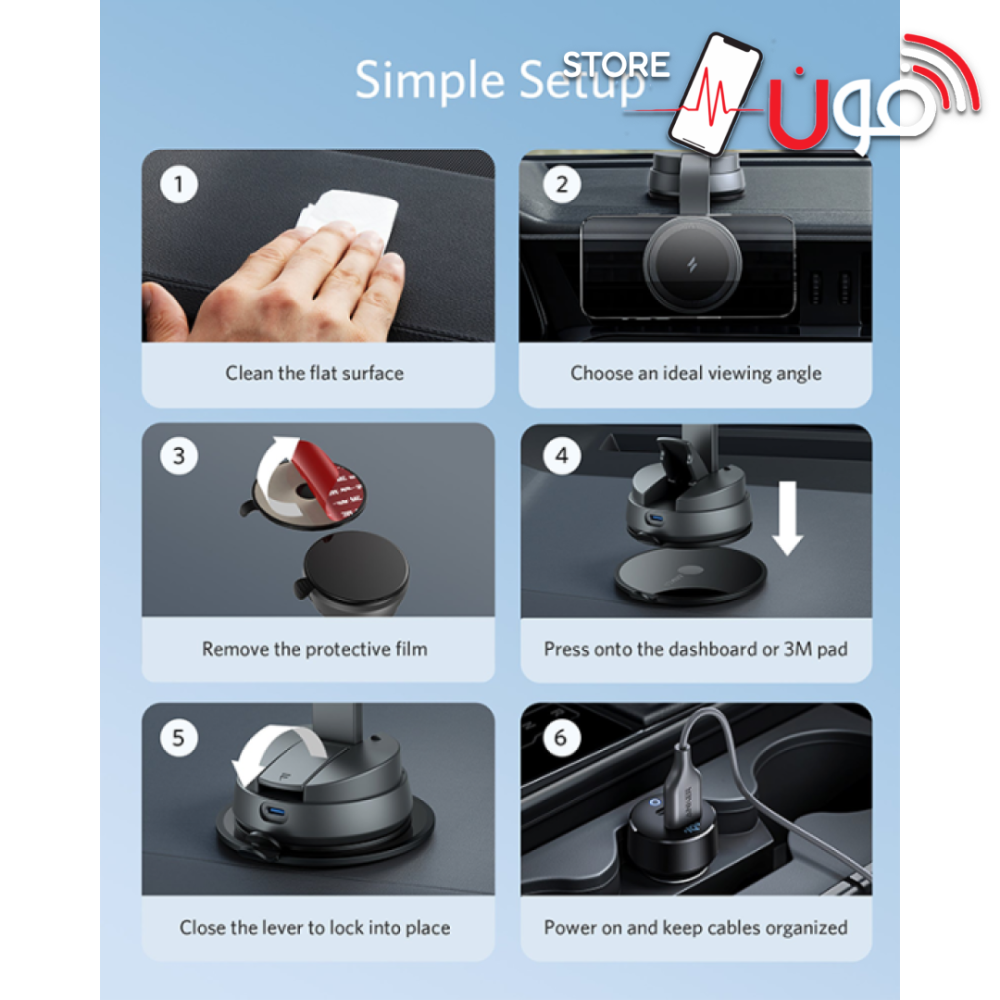 Simple Setup

STORE
فون

1
Clean the flat surface

2
Choose an ideal viewing angle

3
Remove the protective film

4
Press onto the dashboard or 3M pad

5
Close the lever to lock into place

6
Power on and keep cables organized