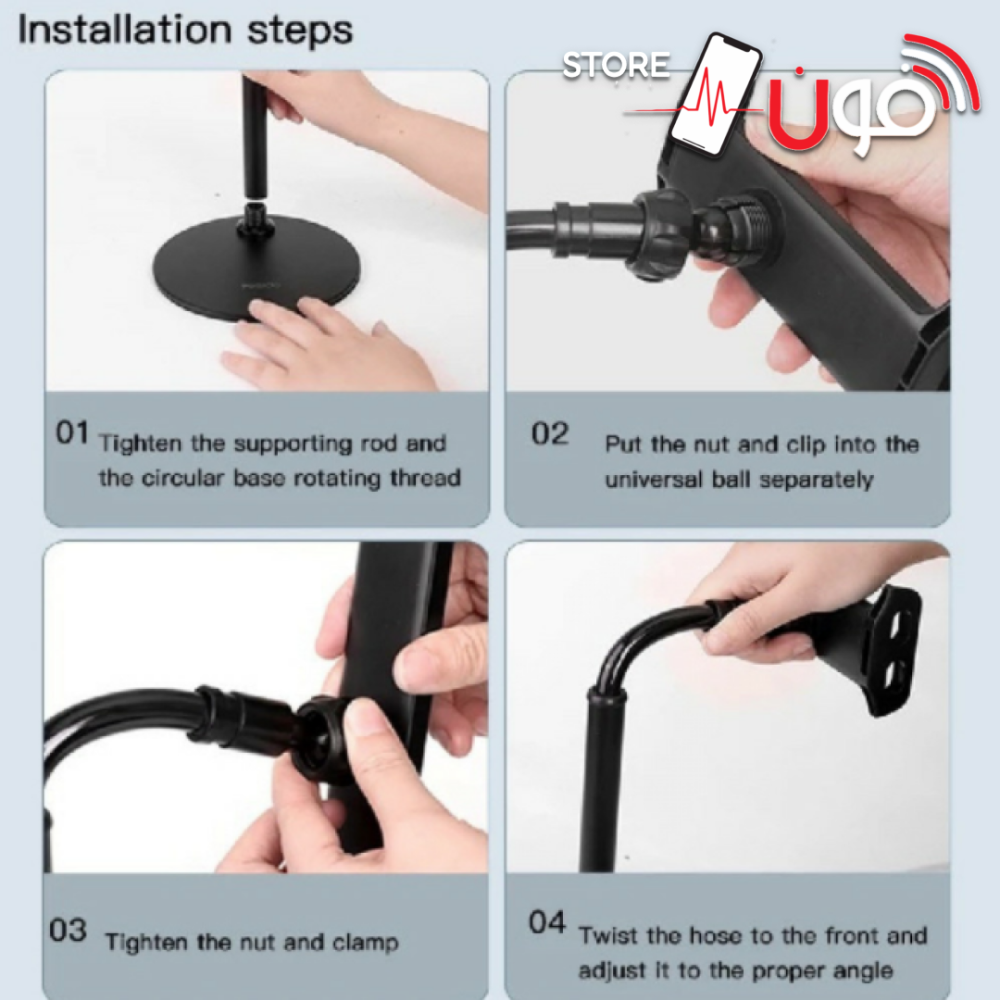 Installation steps

STORE فون

01 Tighten the supporting rod and the circular base rotating thread

02 Put the nut and clip into the universal ball separately

03 Tighten the nut and clamp

04 Twist the hose to the front and adjust it to the proper angle