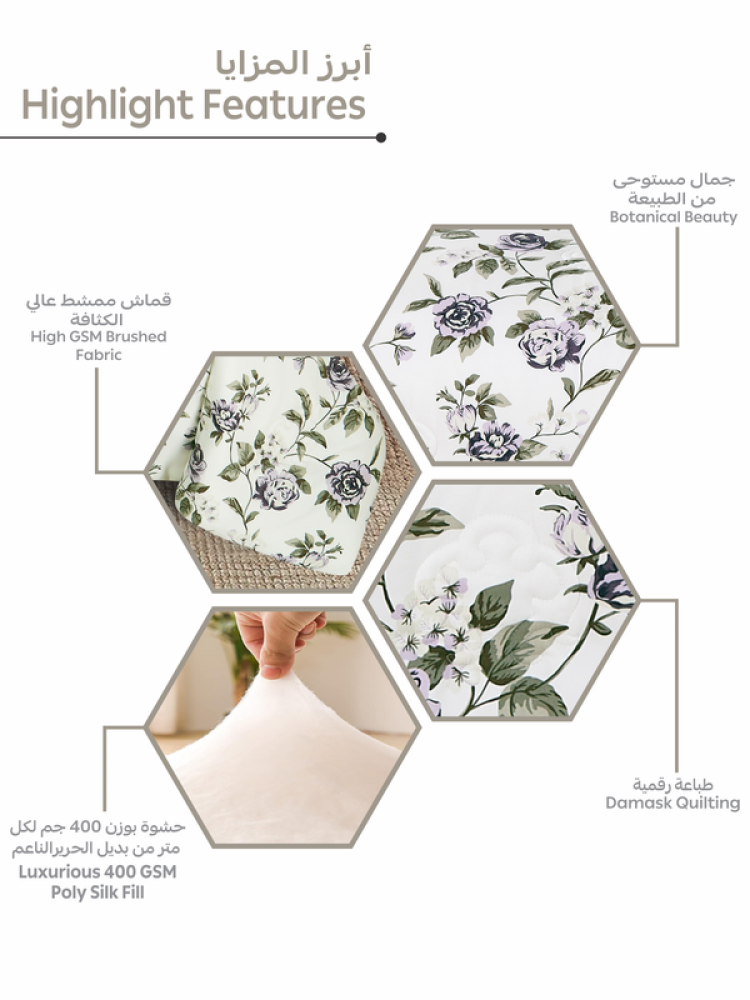 أبرز المزايا
Highlight Features

جمال مستوحى من الطبيعة
Botanical Beauty

قماش ممشط عالي الكثافة
High GSM Brushed Fabric

طباعة رقمية
Damask Quilting

حشوة بوزن 400 جم لكل متر من بديل الحريرالناعم
Luxurious 400 GSM Poly Silk Fill