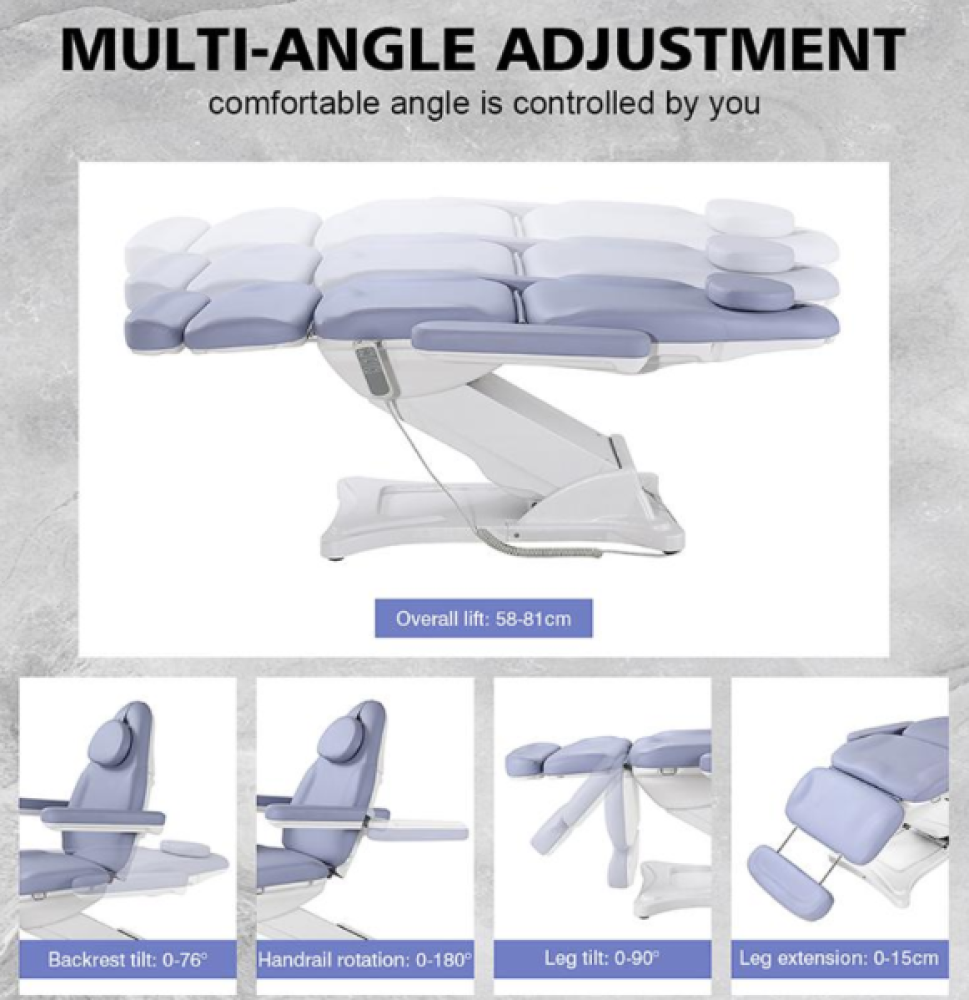 MULTI-ANGLE ADJUSTMENT

comfortable angle is controlled by you

Overall lift: 58-81cm

Backrest tilt: 0-76°

Handrail rotation: 0-180°

Leg tilt: 0-90°

Leg extension: 0-15cm