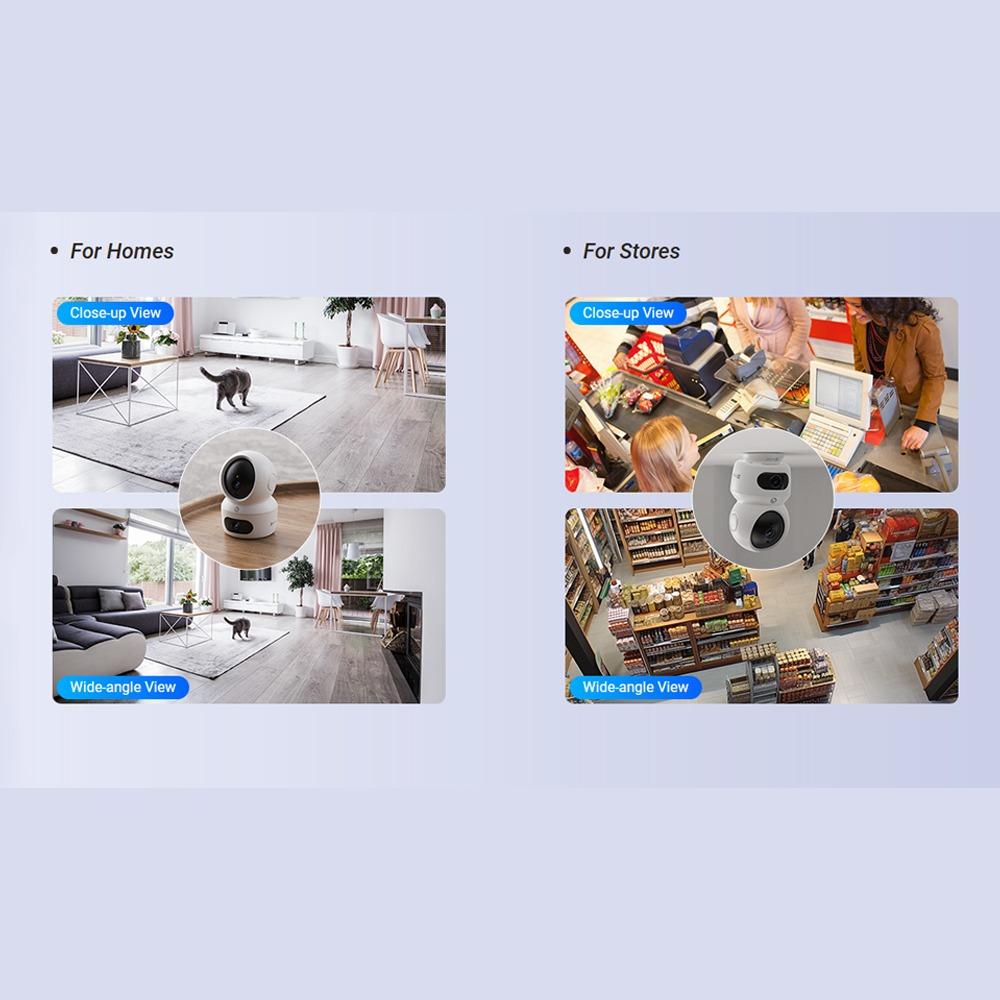 • For Homes

Close-up View

Wide-angle View

• For Stores

Close-up View

Wide-angle View