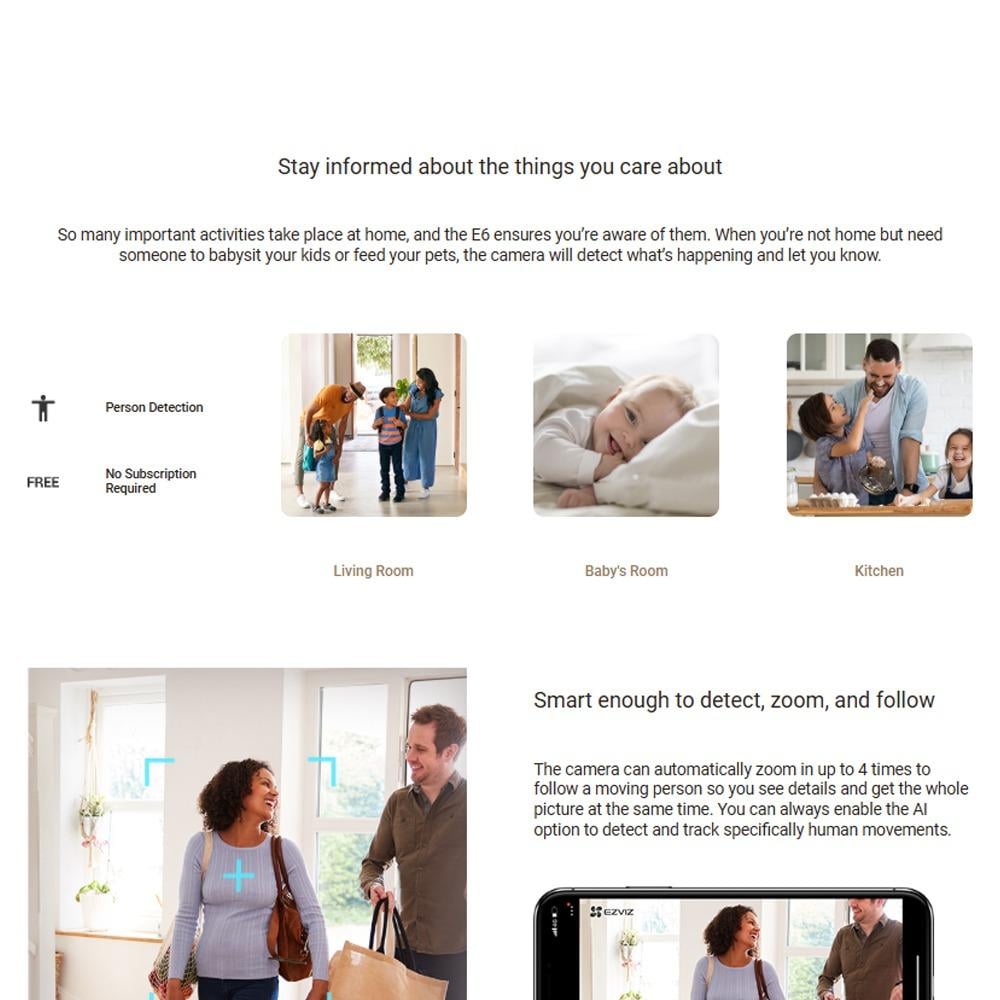 Stay informed about the things you care about

So many important activities take place at home, and the E6 ensures you're aware of them. When you're not home but need someone to babysit your kids or feed your pets, the camera will detect what's happening and let you know.

Person Detection

FREE

No Subscription Required

Living Room

Baby's Room

Kitchen

Smart enough to detect, zoom, and follow

The camera can automatically zoom in up to 4 times to follow a moving person so you see details and get the whole picture at the same time. You can always enable the AI option to detect and track specifically human movements.

EZVIZ