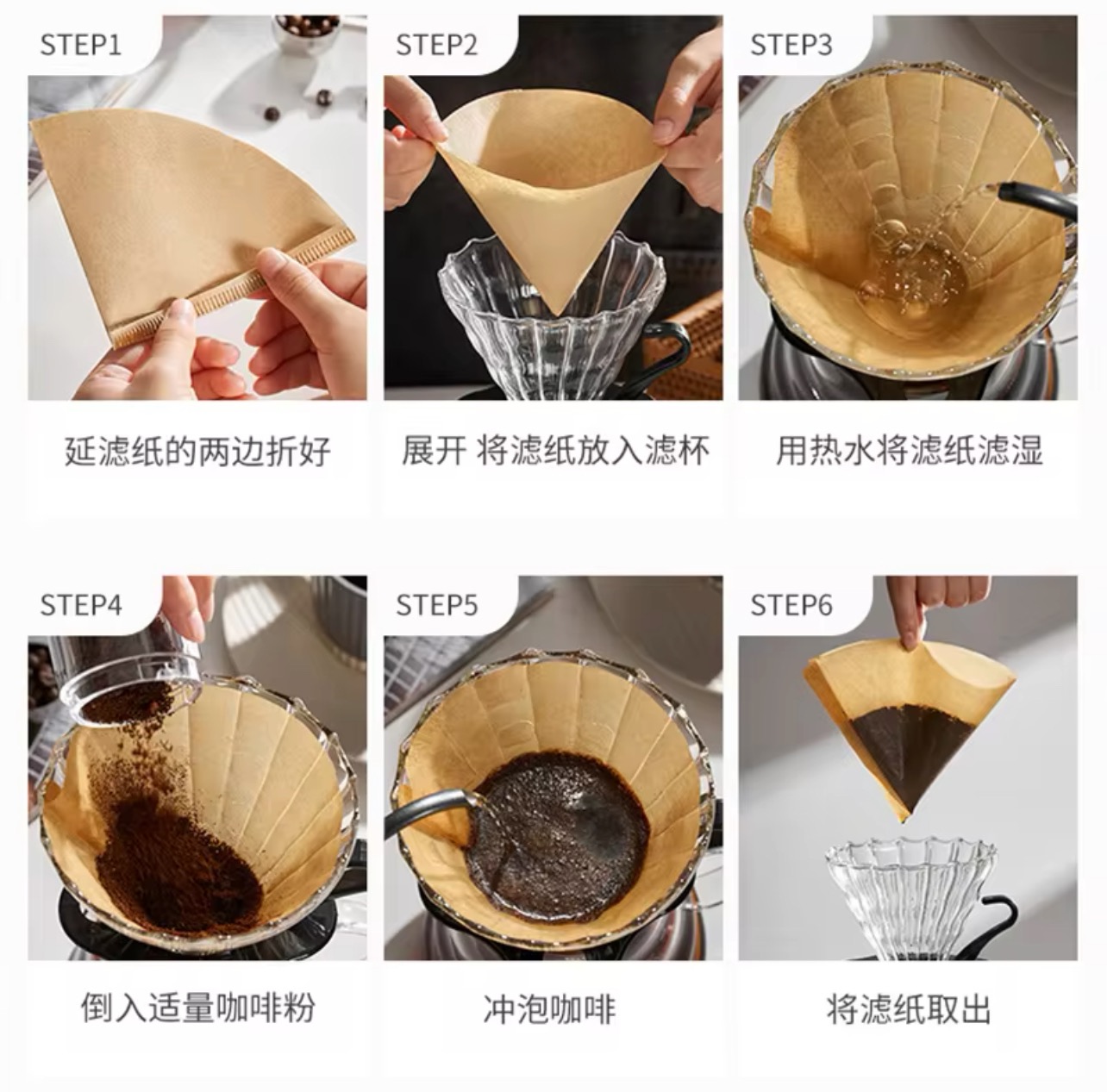 STEP1

延滤纸的两边折好

STEP2

展开 将滤纸放入滤杯

STEP3

用热水将滤纸滤湿

STEP4

倒入适量咖啡粉

STEP5

冲泡咖啡

STEP6

将滤纸取出