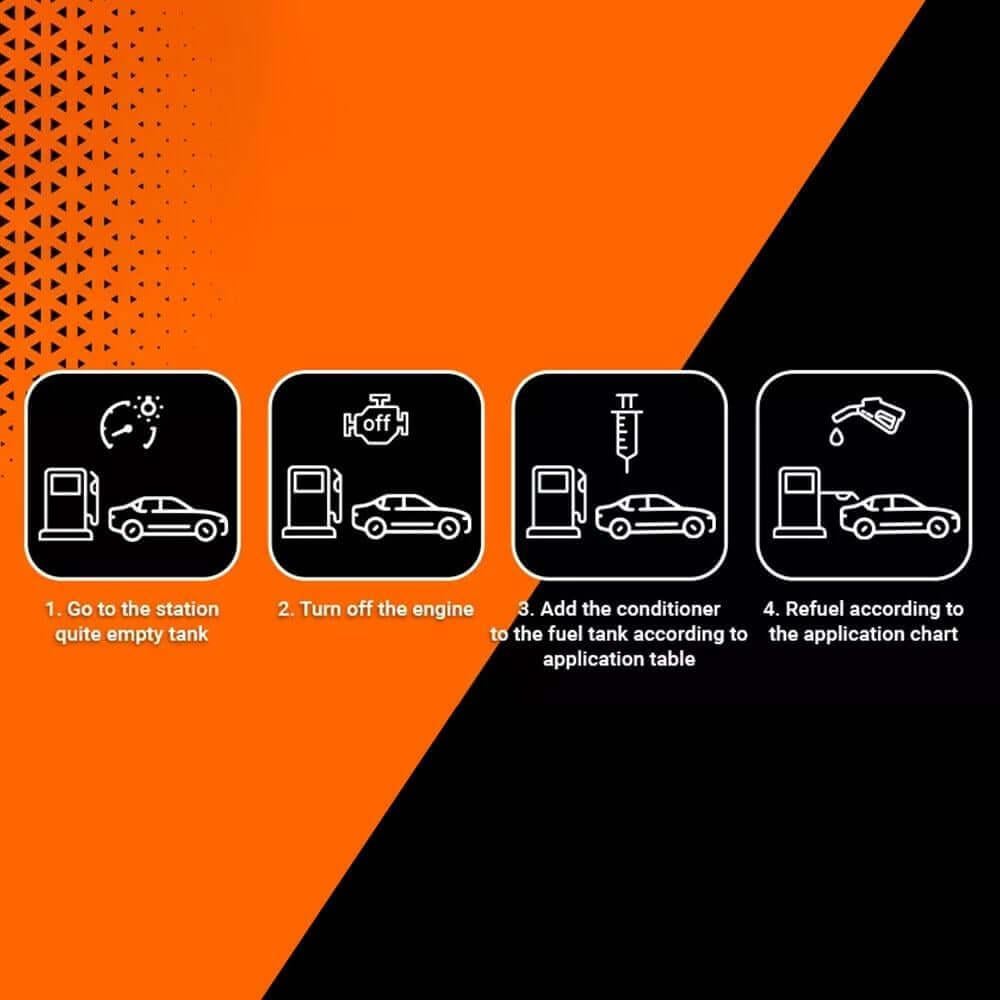 off

1. Go to the station quite empty tank

2. Turn off the engine

3. Add the conditioner to the fuel tank according to application table

4. Refuel according to the application chart