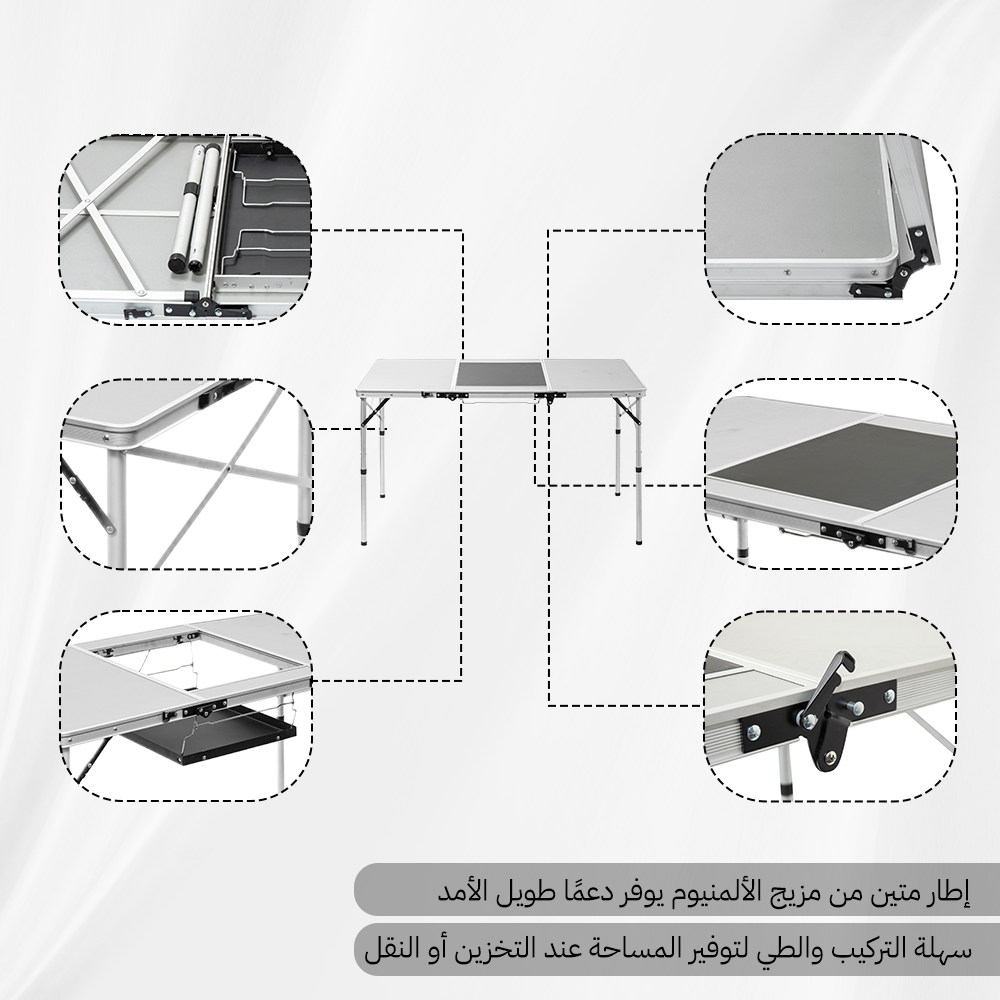 إطار متين من مزيج الألمنيوم يوفر دعمًا طويل الأمد

سهلة التركيب والطي لتوفير المساحة عند التخزين أو النقل