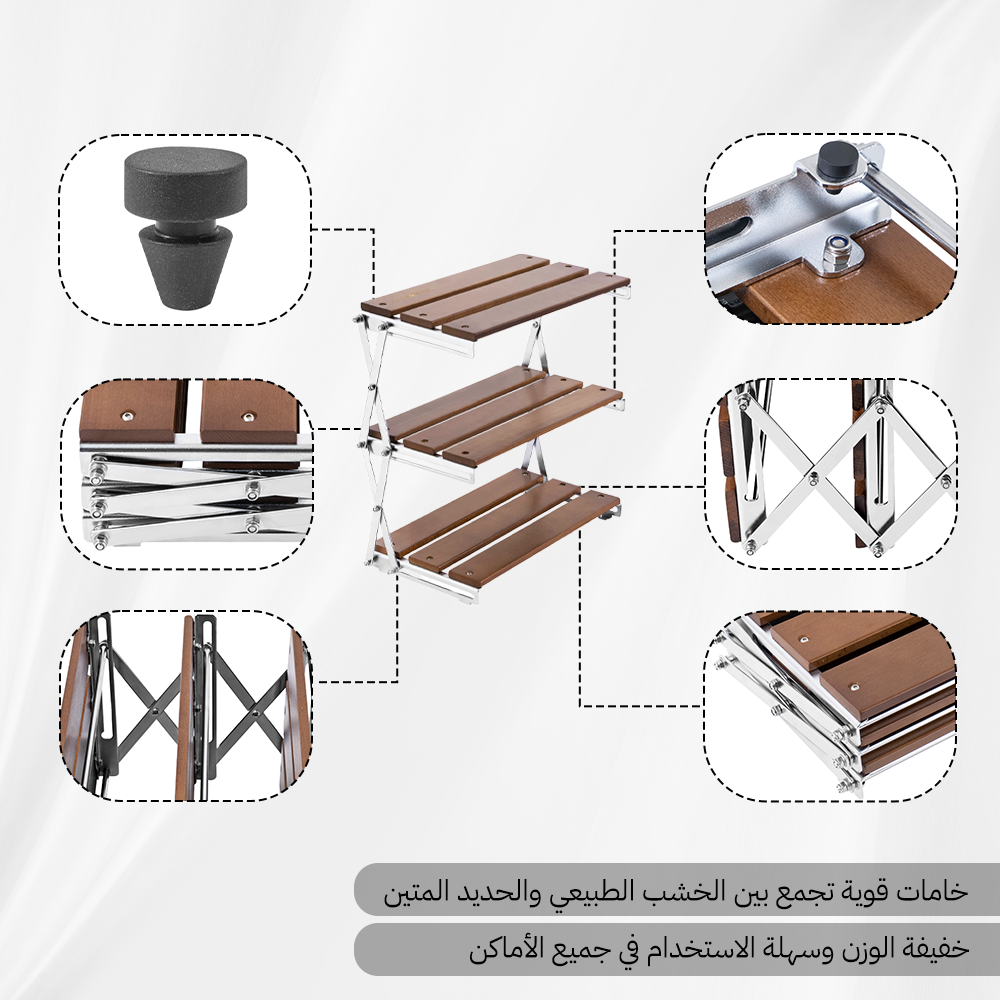 خامات قوية تجمع بين الخشب الطبيعي والحديد المتين

خفيفة الوزن وسهلة الاستخدام في جميع الأماكن