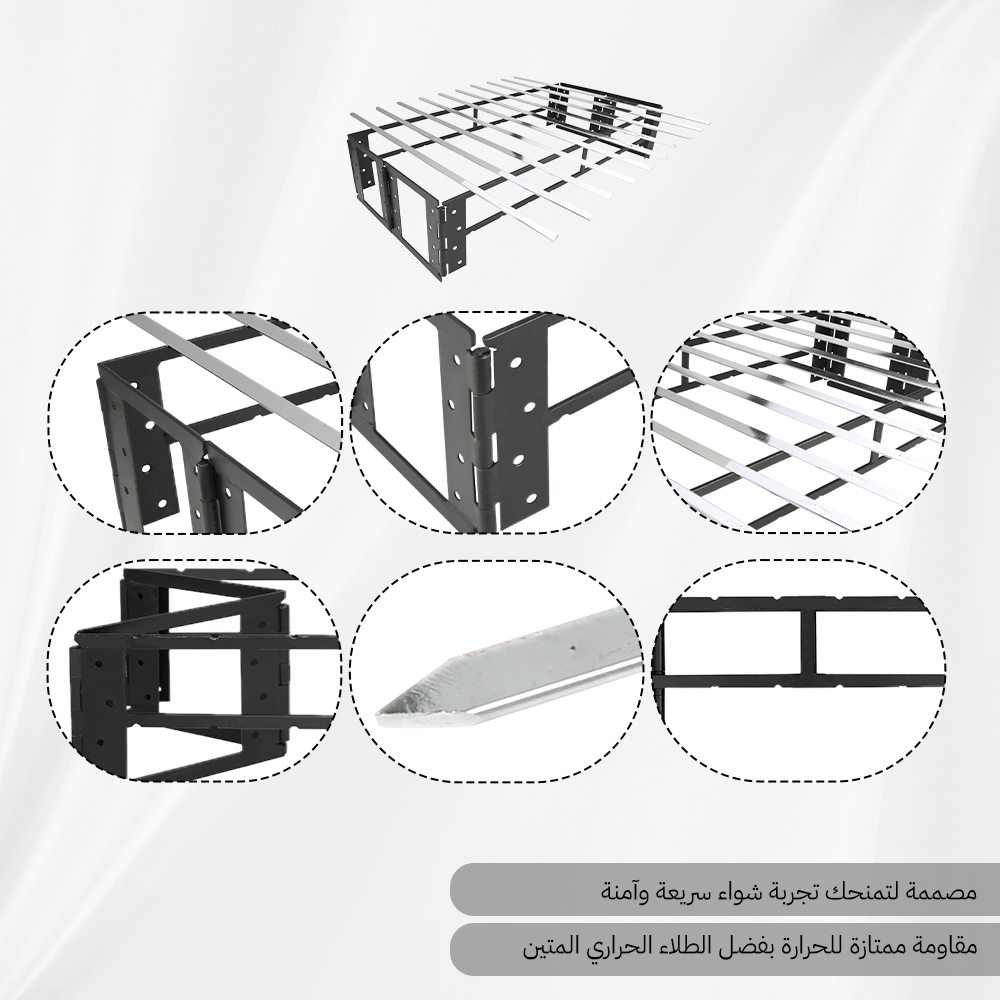 مصممة لتمنحك تجربة شواء سريعة وآمنة

مقاومة ممتازة للحرارة بفضل الطلاء الحراري المتين