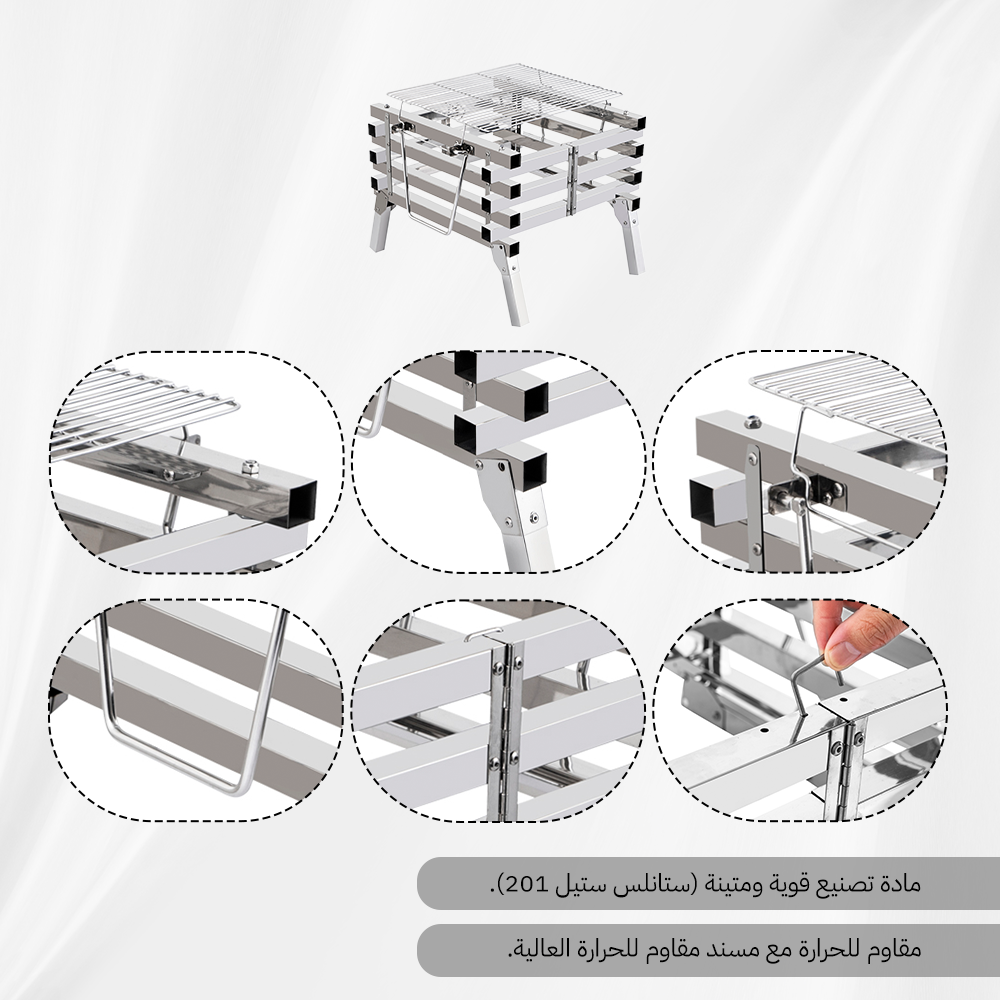 مادة تصنيع قوية ومتينة (ستانلس ستيل 201).

مقاوم للحرارة مع مسند مقاوم للحرارة العالية.