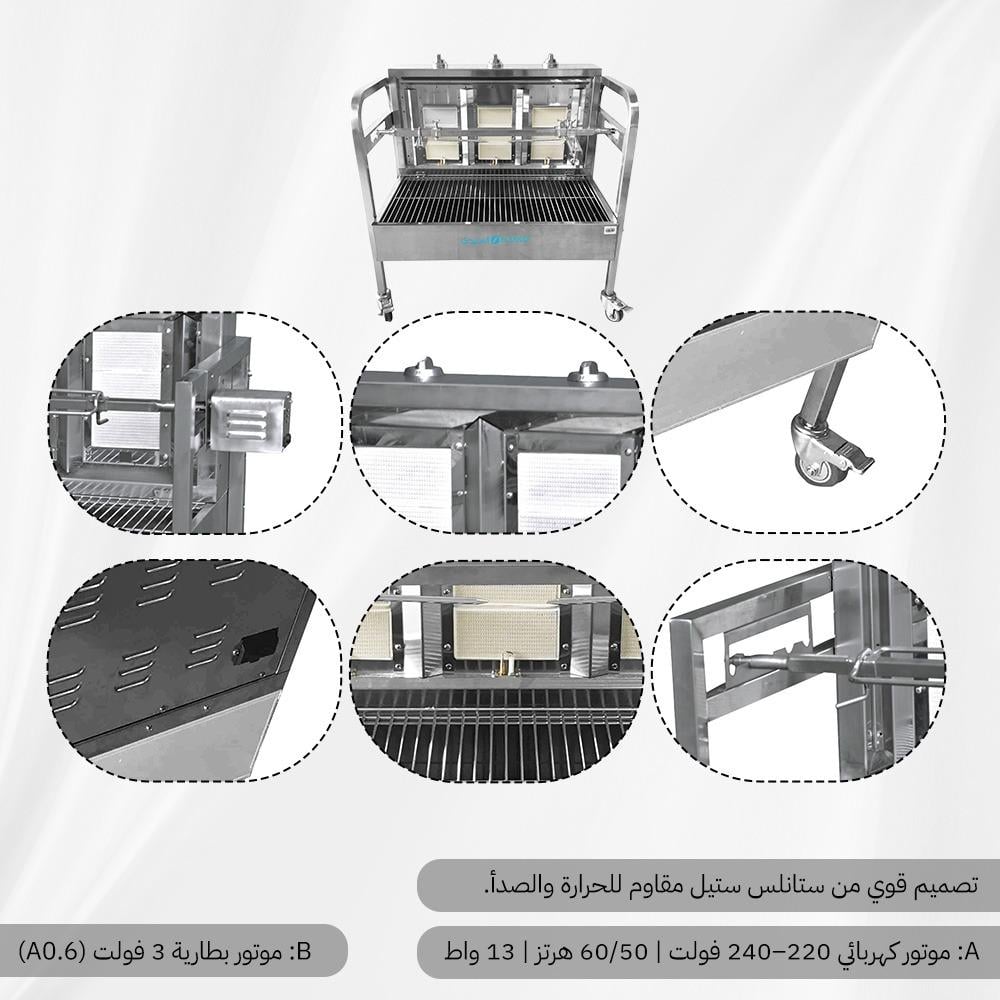 تصميم قوي من ستانلس ستيل مقاوم للحرارة والصدأ.

A: موتور كهربائي 220–240 فولت | 60/50 هرتز | 13 واط

B: موتور بطارية 3 فولت (A0.6)