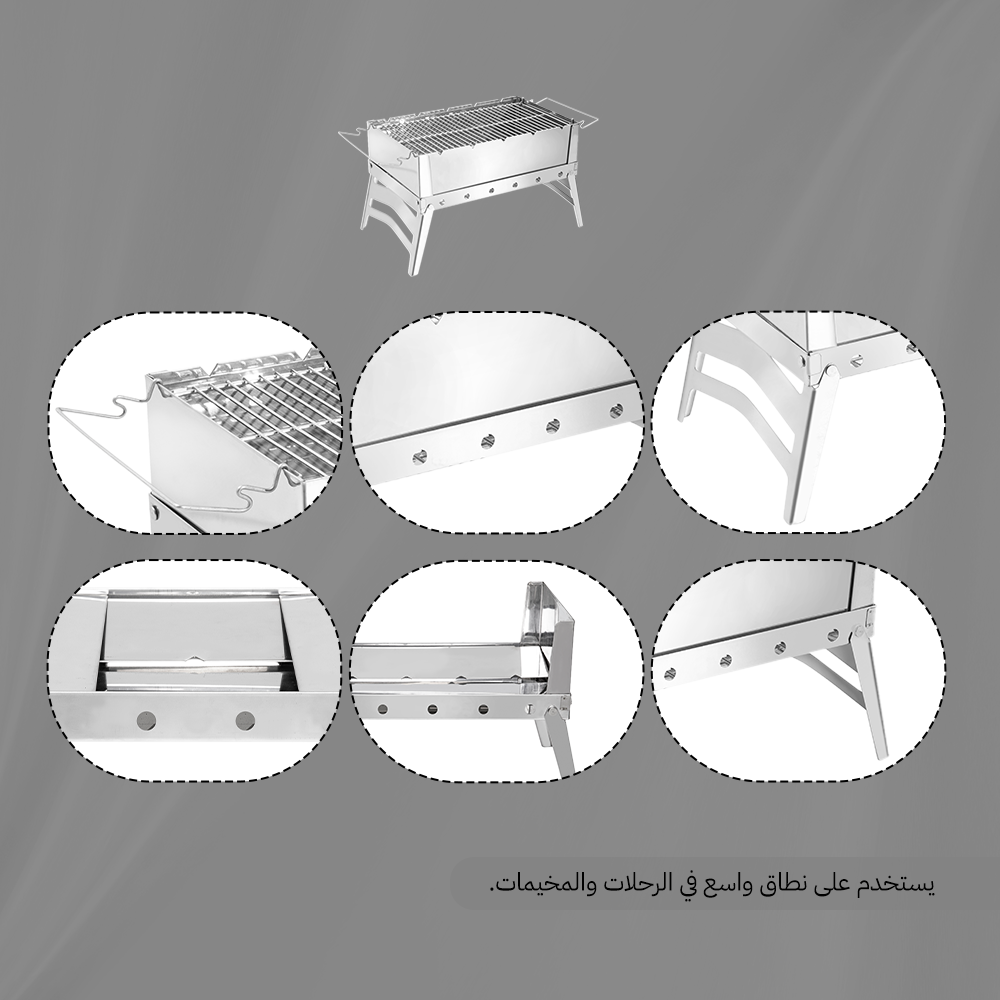 يستخدم على نطاق واسع في الرحلات والمخيمات.