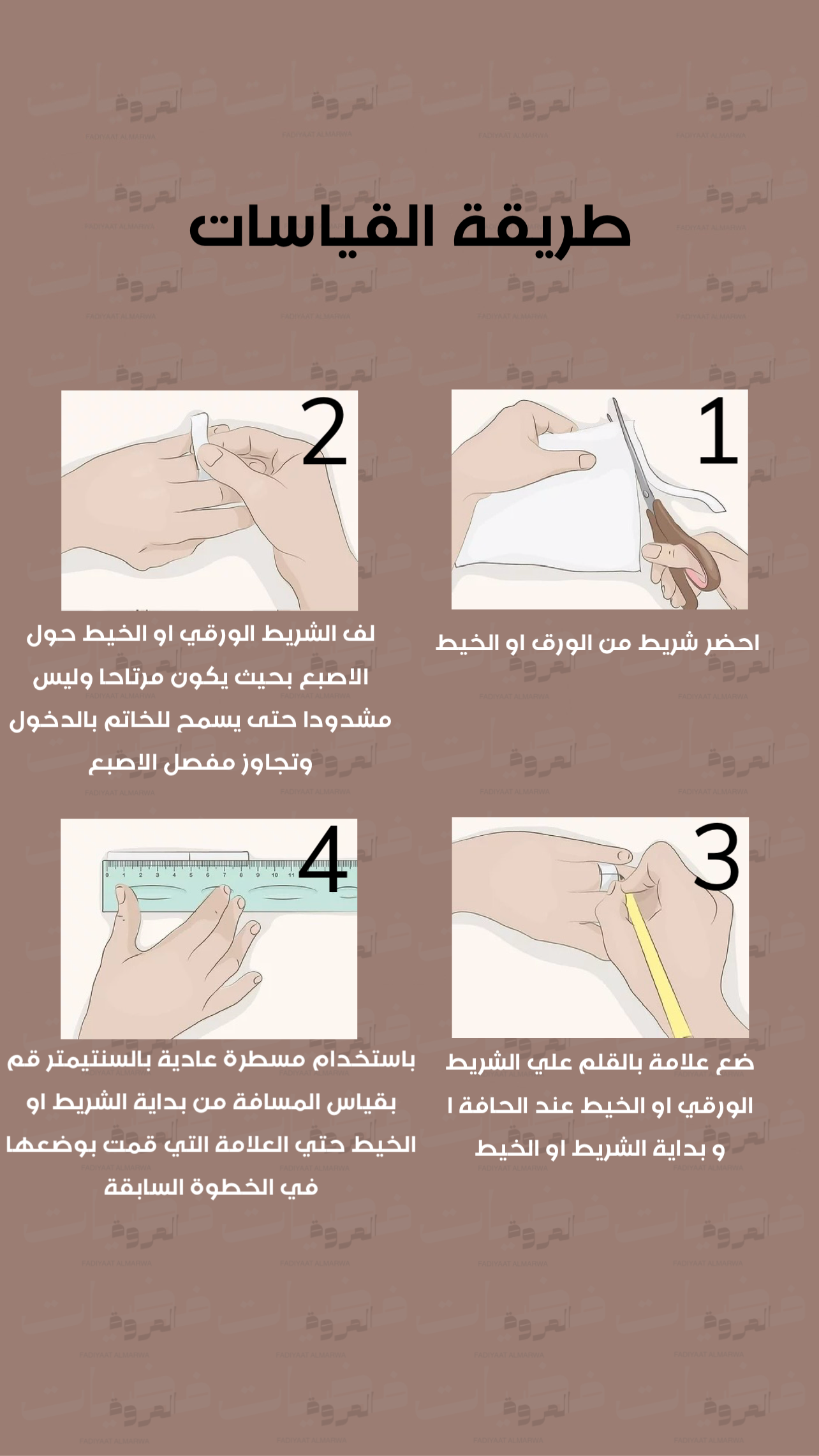 طريقة القياسات

1

احضر شريط من الورق او الخيط

2

لف الشريط الورقي او الخيط حول الاصبع بحيث يكون مرتاحا وليس مشدودا حتى يسمح للخاتم بالدخول وتجاوز مفصل الاصبع

3

ضع علامة بالقلم علي الشريط الورقي او الخيط عند الحافة ا و بداية الشريط او الخيط

4

باستخدام مسطرة عادية بالسنتيمتر قم بقياس المسافة من بداية الشريط او الخيط حتي العلامة التي قمت بوضعها في الخطوة السابقة