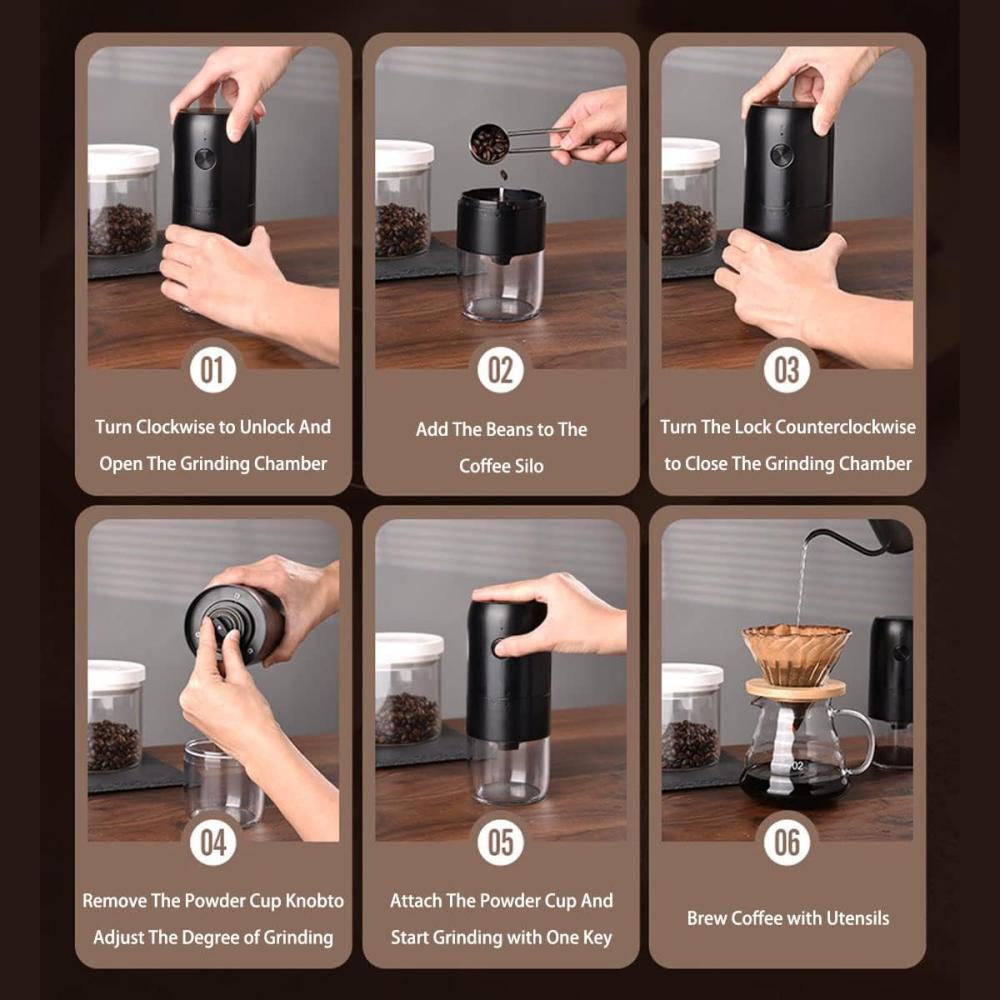 01

Turn Clockwise to Unlock And Open The Grinding Chamber

02

Add The Beans to The Coffee Silo

03

Turn The Lock Counterclockwise to Close The Grinding Chamber

04

Remove The Powder Cup Knobto Adjust The Degree of Grinding

05

Attach The Powder Cup And Start Grinding with One Key

06

Brew Coffee with Utensils