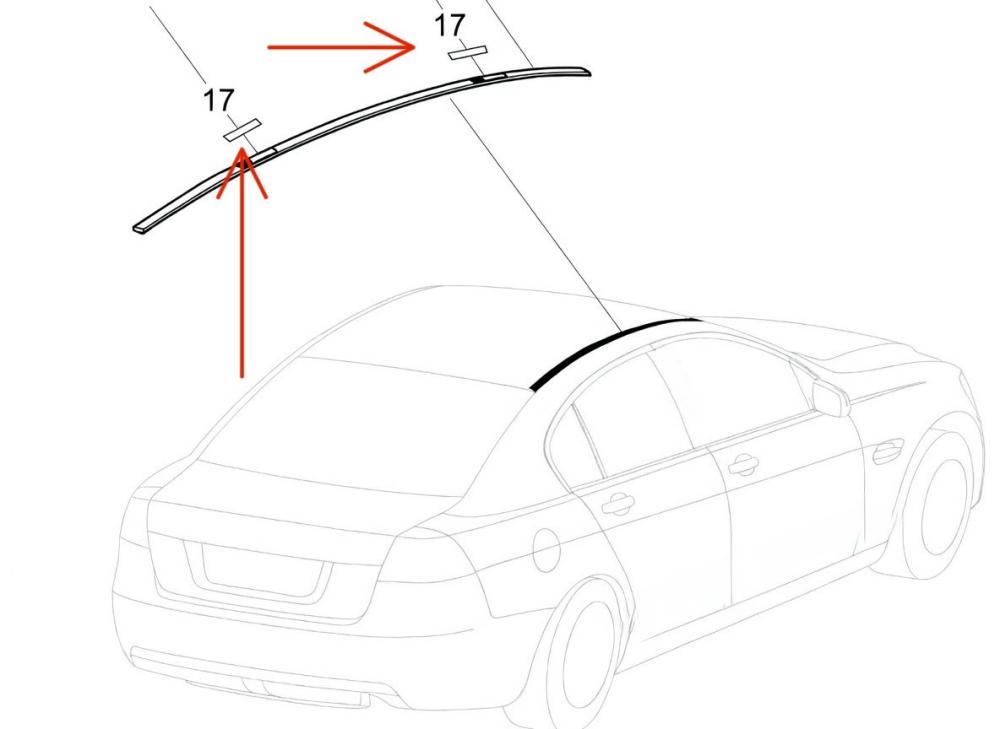 17

17