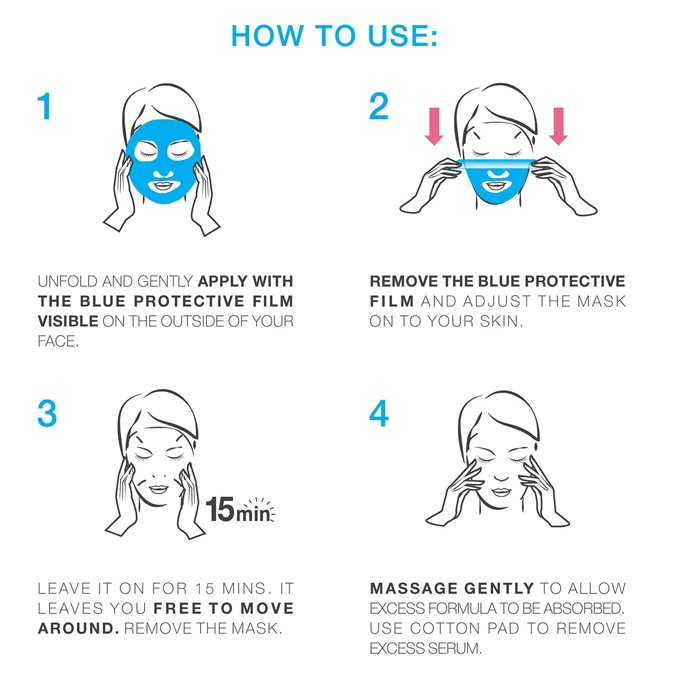 HOW TO USE:

1

UNFOLD AND GENTLY APPLY WITH THE BLUE PROTECTIVE FILM VISIBLE ON THE OUTSIDE OF YOUR FACE.

2

REMOVE THE BLUE PROTECTIVE FILM AND ADJUST THE MASK ON TO YOUR SKIN.

3

15min

LEAVE IT ON FOR 15 MINS. IT LEAVES YOU FREE TO MOVE AROUND. REMOVE THE MASK.

4

MASSAGE GENTLY TO ALLOW EXCESS FORMULA TO BE ABSORBED. USE COTTON PAD TO REMOVE EXCESS SERUM.