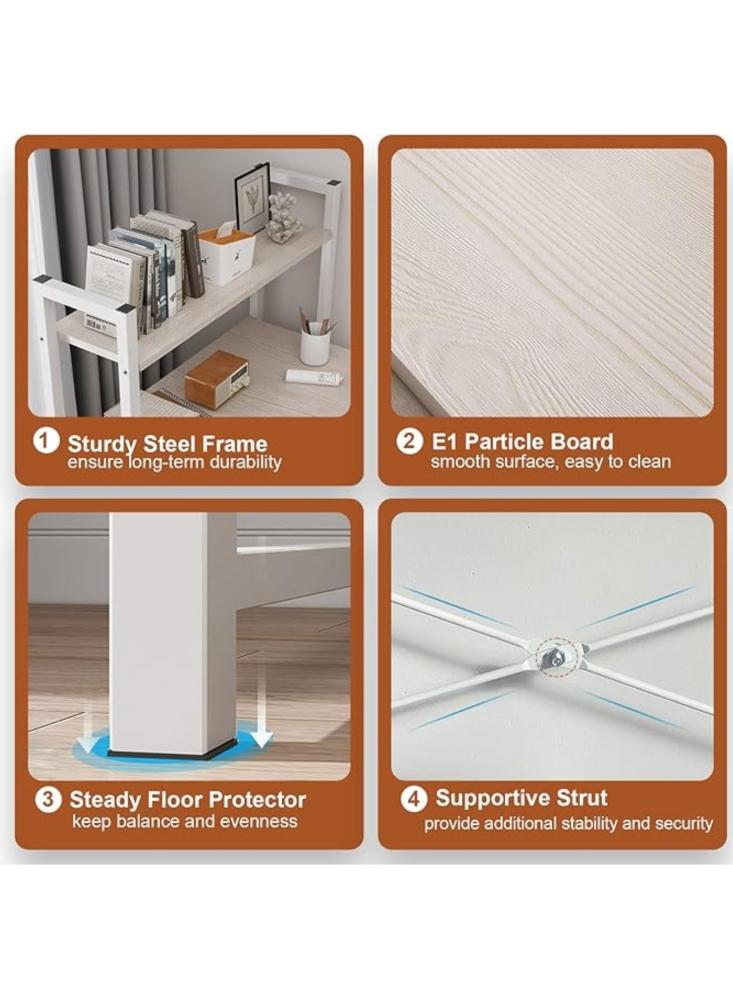 1 Sturdy Steel Frame
ensure long-term durability

2 E1 Particle Board
smooth surface, easy to clean

3 Steady Floor Protector
keep balance and evenness

4 Supportive Strut
provide additional stability and security