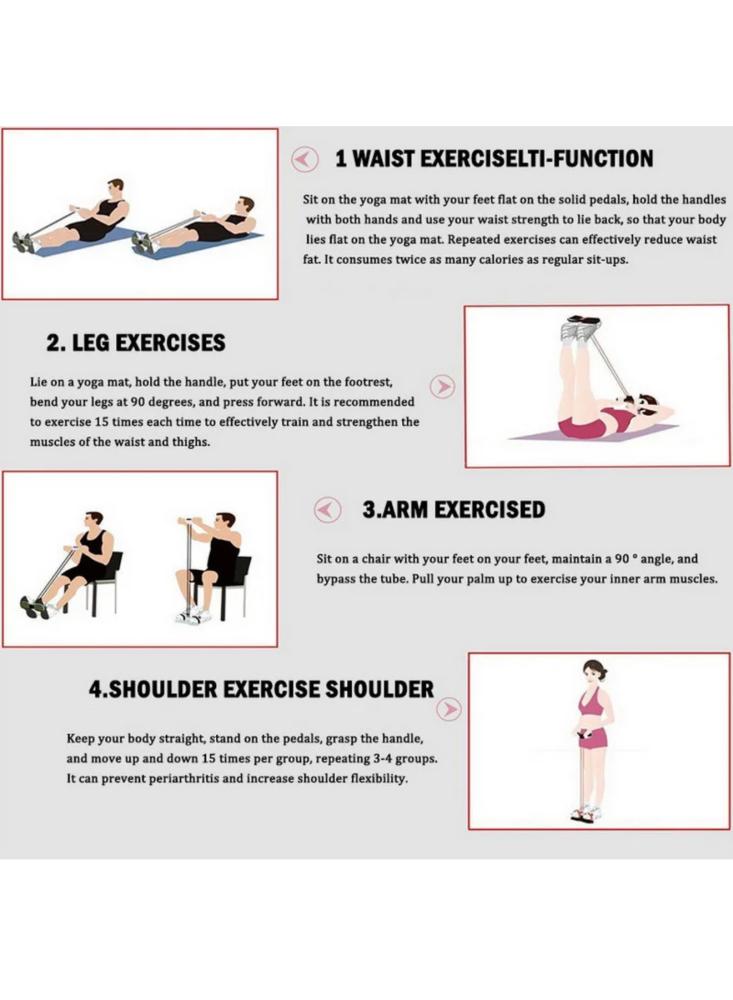 1 WAIST EXERCISELTI-FUNCTION

Sit on the yoga mat with your feet flat on the solid pedals, hold the handles with both hands and use your waist strength to lie back, so that your body lies flat on the yoga mat. Repeated exercises can effectively reduce waist fat. It consumes twice as many calories as regular sit-ups.

2. LEG EXERCISES

Lie on a yoga mat, hold the handle, put your feet on the footrest, bend your legs at 90 degrees, and press forward. It is recommended to exercise 15 times each time to effectively train and strengthen the muscles of the waist and thighs.

3.ARM EXERCISED

Sit on a chair with your feet on your feet, maintain a 90 ° angle, and bypass the tube. Pull your palm up to exercise your inner arm muscles.

4.SHOULDER EXERCISE SHOULDER

Keep your body straight, stand on the pedals, grasp the handle, and move up and down 15 times per group, repeating 3-4 groups. It can prevent periarthritis and increase shoulder flexibility.