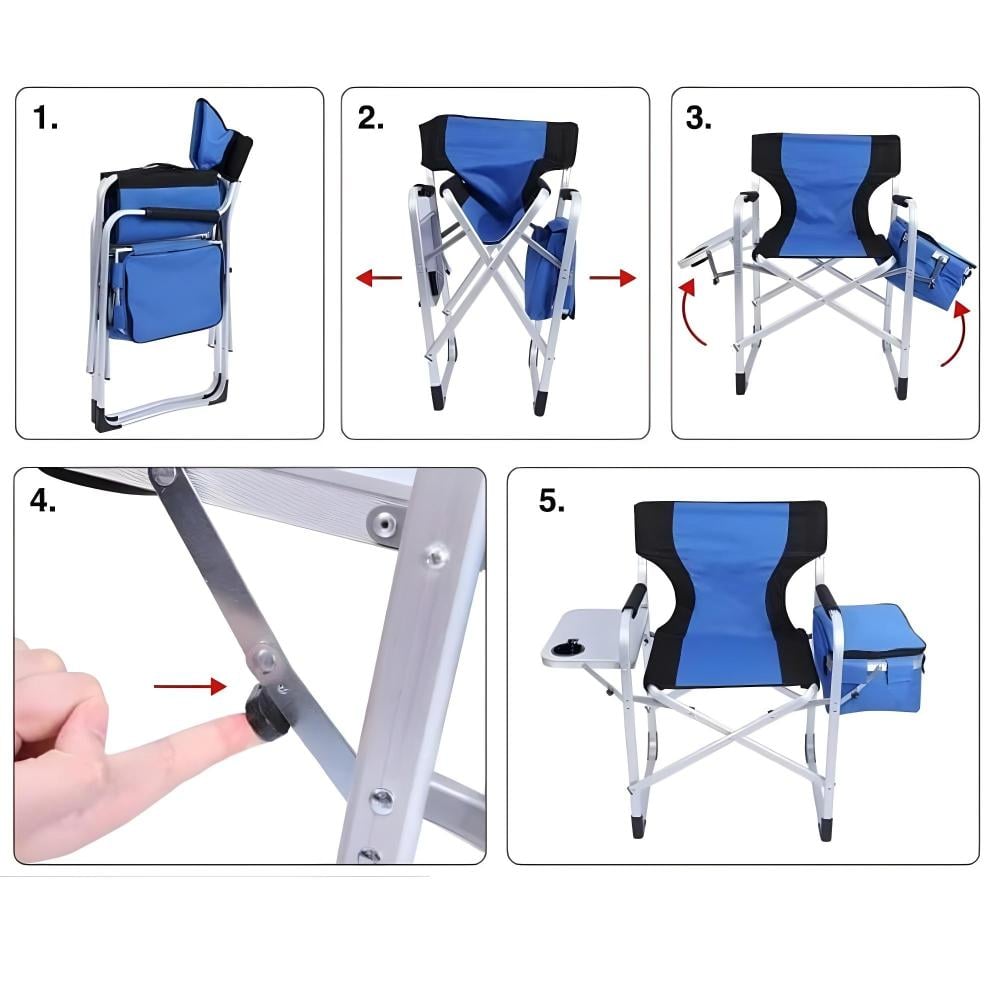 1.

2.

3.

4.

5.