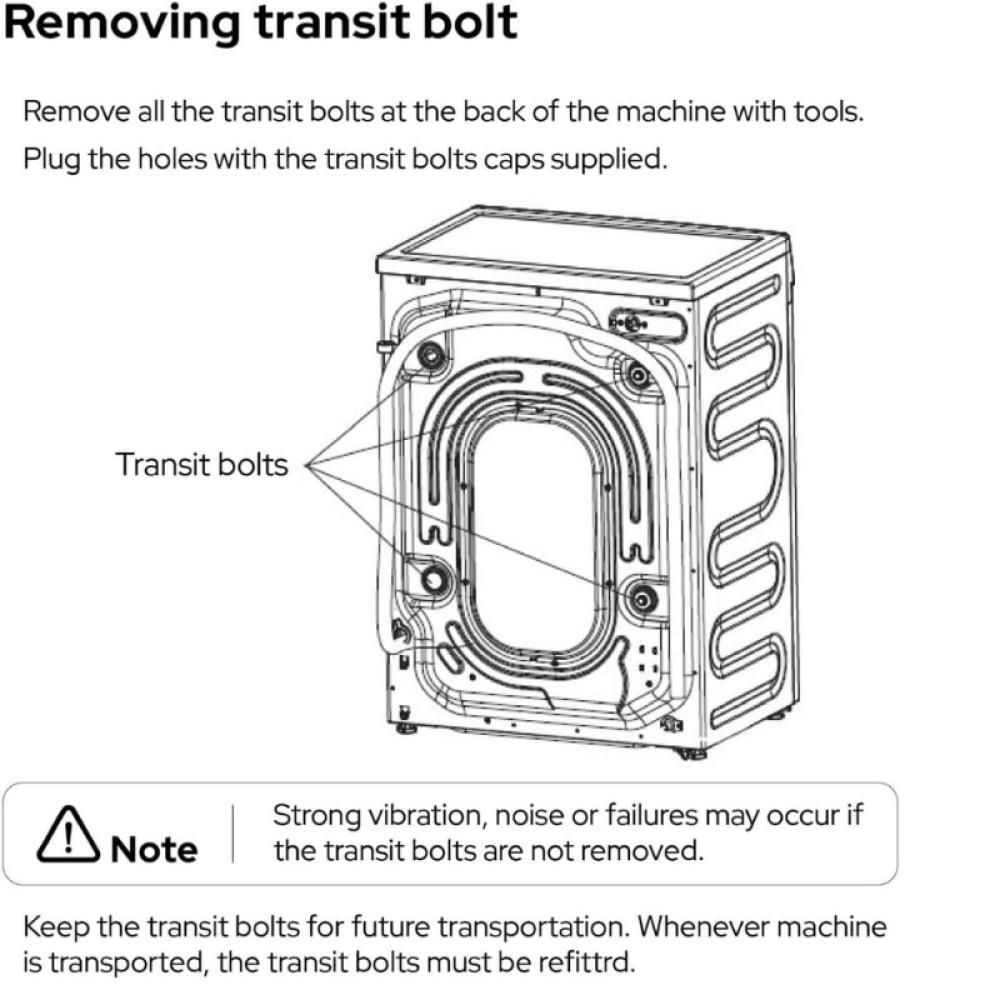 Removing transit bolt

Remove all the transit bolts at the back of the machine with tools.
Plug the holes with the transit bolts caps supplied.

Transit bolts

Note

Strong vibration, noise or failures may occur if the transit bolts are not removed.

Keep the transit bolts for future transportation. Whenever machine is transported, the transit bolts must be refittrd.