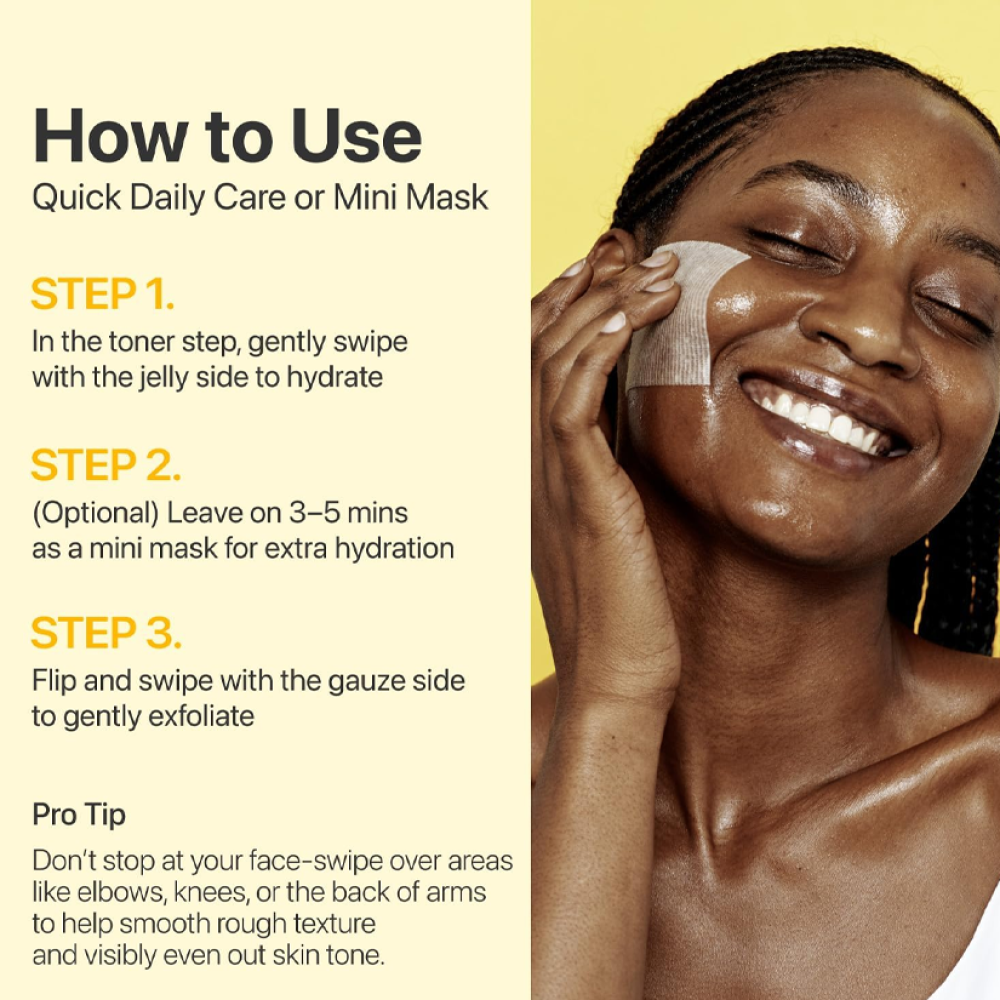 How to Use
Quick Daily Care or Mini Mask

STEP 1.
In the toner step, gently swipe with the jelly side to hydrate

STEP 2.
(Optional) Leave on 3–5 mins as a mini mask for extra hydration

STEP 3.
Flip and swipe with the gauze side to gently exfoliate

Pro Tip
Don't stop at your face-swipe over areas like elbows, knees, or the back of arms to help smooth rough texture and visibly even out skin tone.