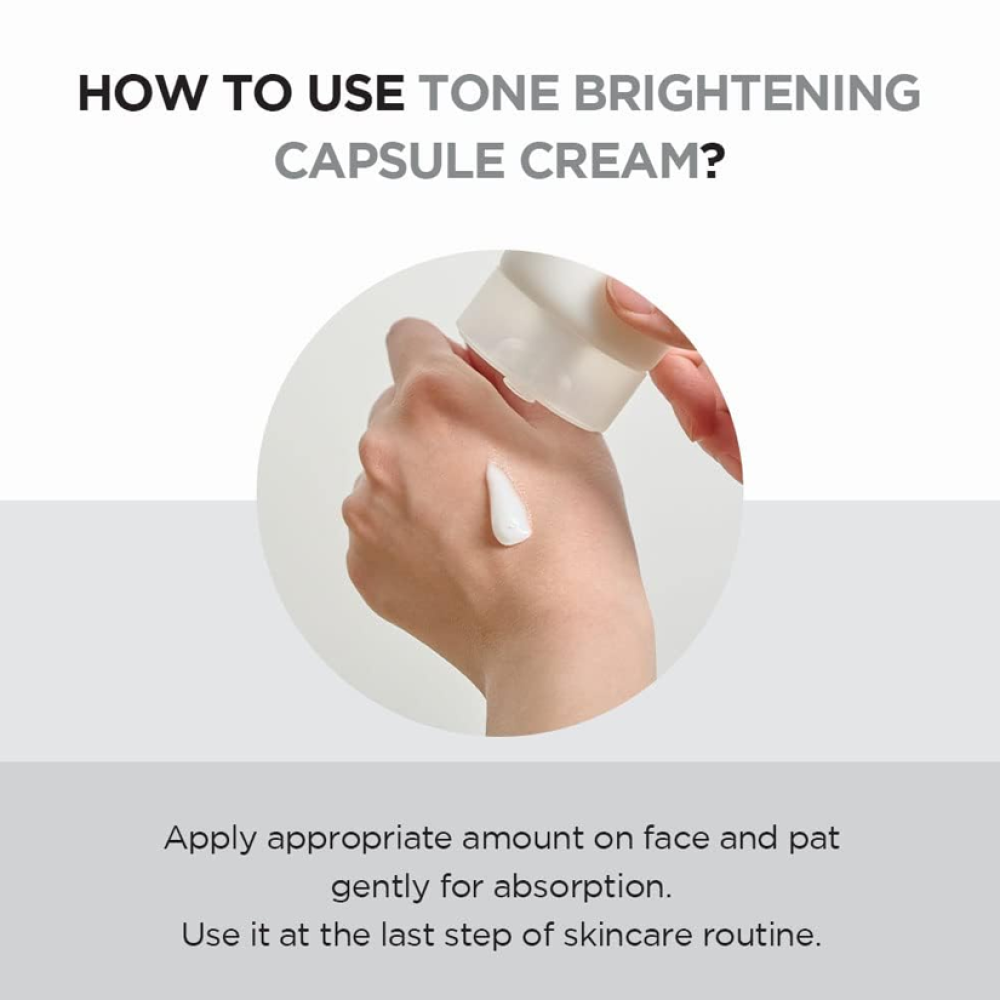 HOW TO USE TONE BRIGHTENING CAPSULE CREAM?

Apply appropriate amount on face and pat gently for absorption.
Use it at the last step of skincare routine.