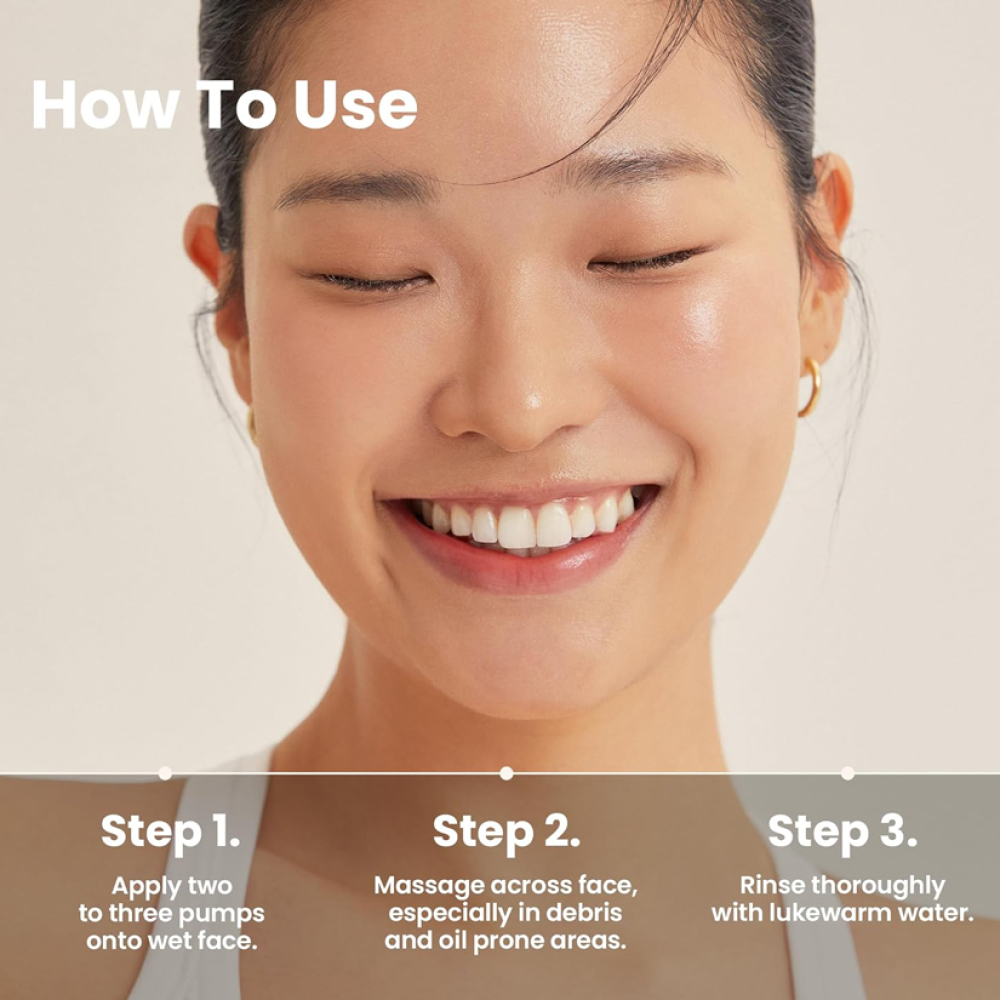 How To Use

Step 1.

Apply two to three pumps onto wet face.

Step 2.

Massage across face, especially in debris and oil prone areas.

Step 3.

Rinse thoroughly with lukewarm water.