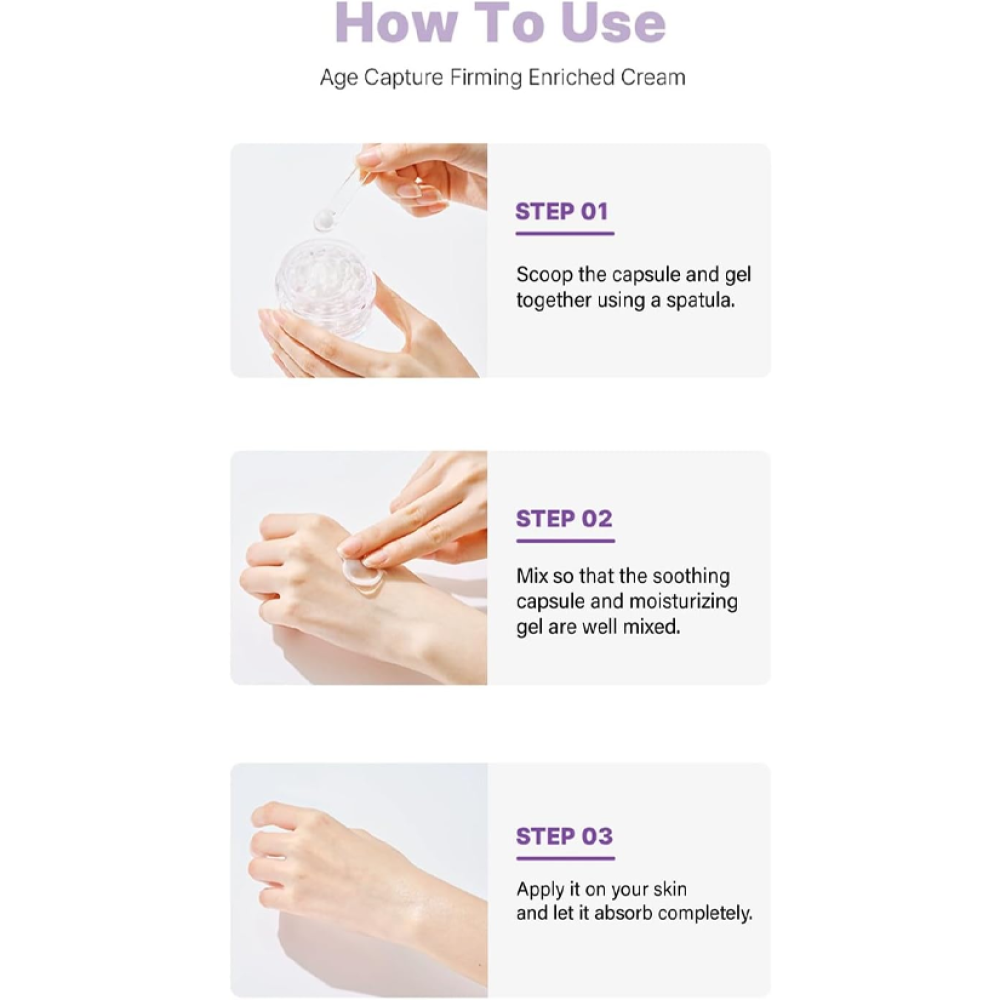 How To Use

Age Capture Firming Enriched Cream

STEP 01

Scoop the capsule and gel together using a spatula.

STEP 02

Mix so that the soothing capsule and moisturizing gel are well mixed.

STEP 03

Apply it on your skin and let it absorb completely.