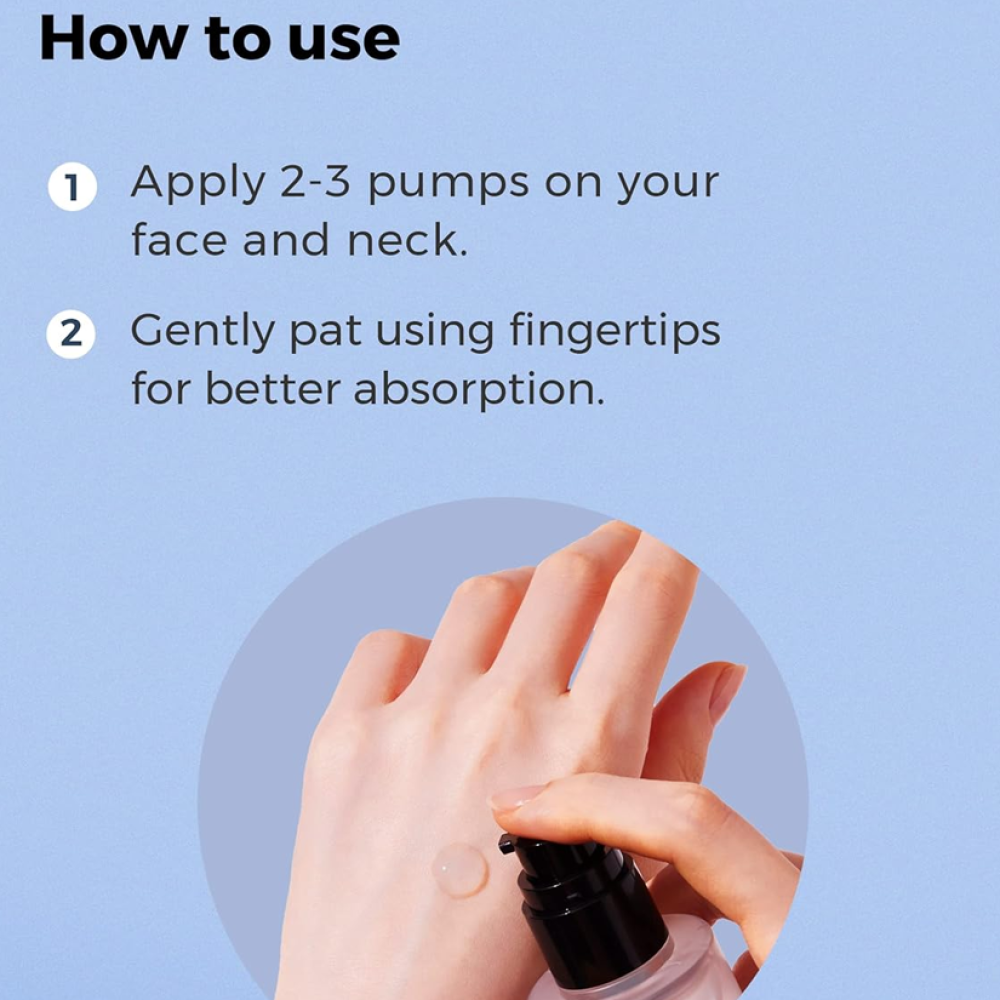 How to use

1 Apply 2-3 pumps on your face and neck.

2 Gently pat using fingertips for better absorption.