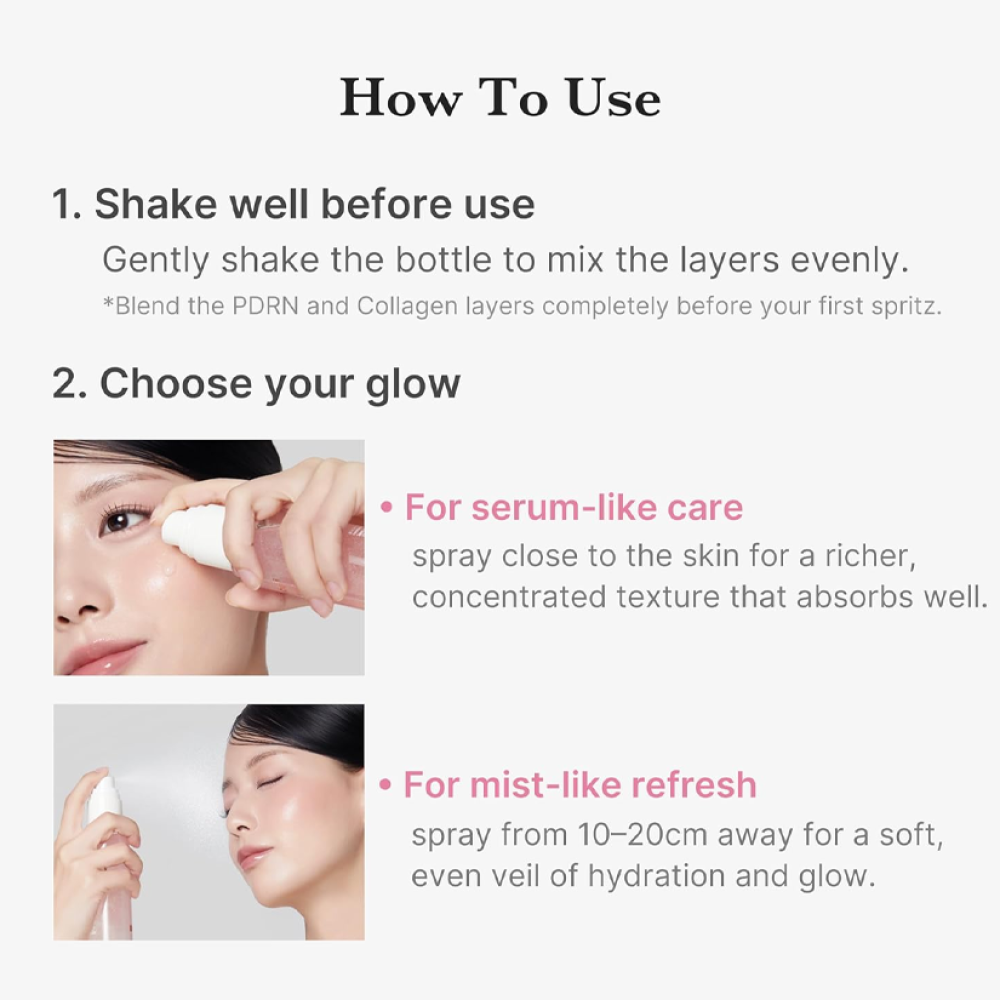 How To Use

1. Shake well before use

Gently shake the bottle to mix the layers evenly.

*Blend the PDRN and Collagen layers completely before your first spritz.

2. Choose your glow

• For serum-like care

spray close to the skin for a richer, concentrated texture that absorbs well.

• For mist-like refresh

spray from 10–20cm away for a soft, even veil of hydration and glow.