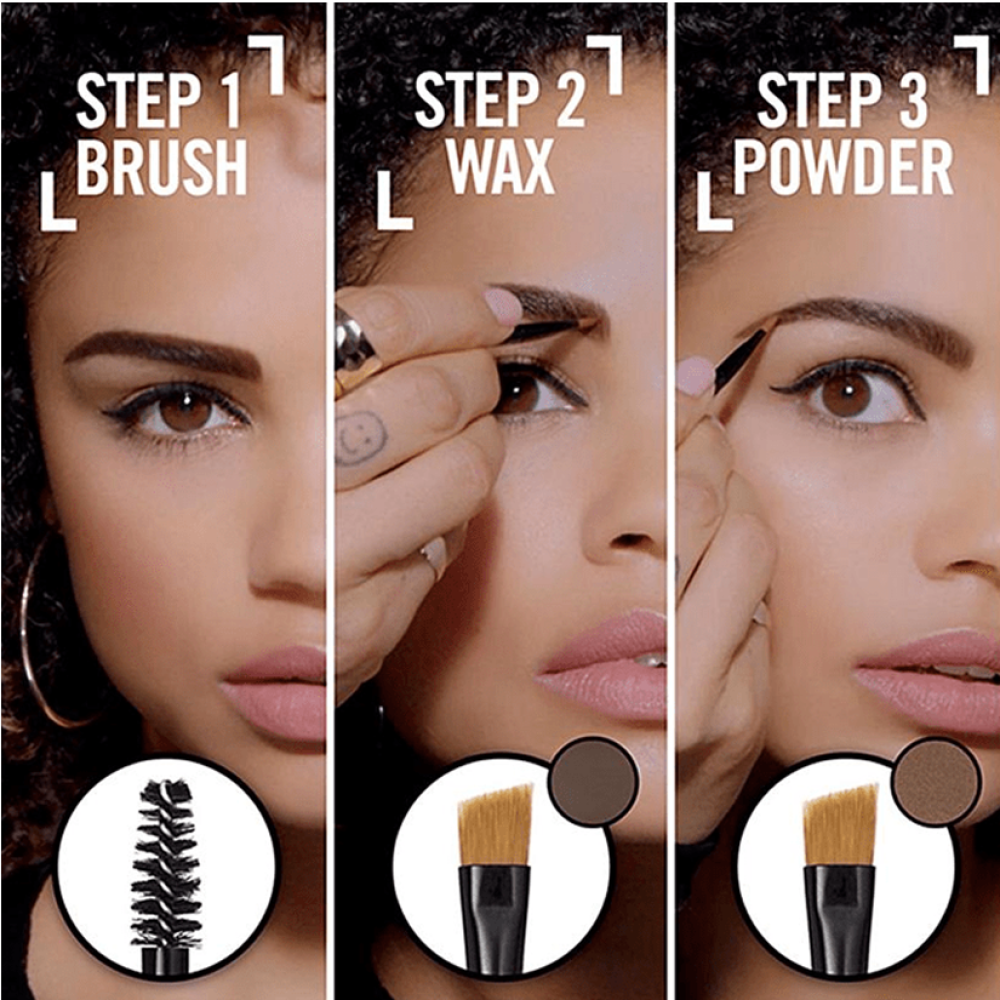 STEP 1
BRUSH

STEP 2
WAX

STEP 3
POWDER