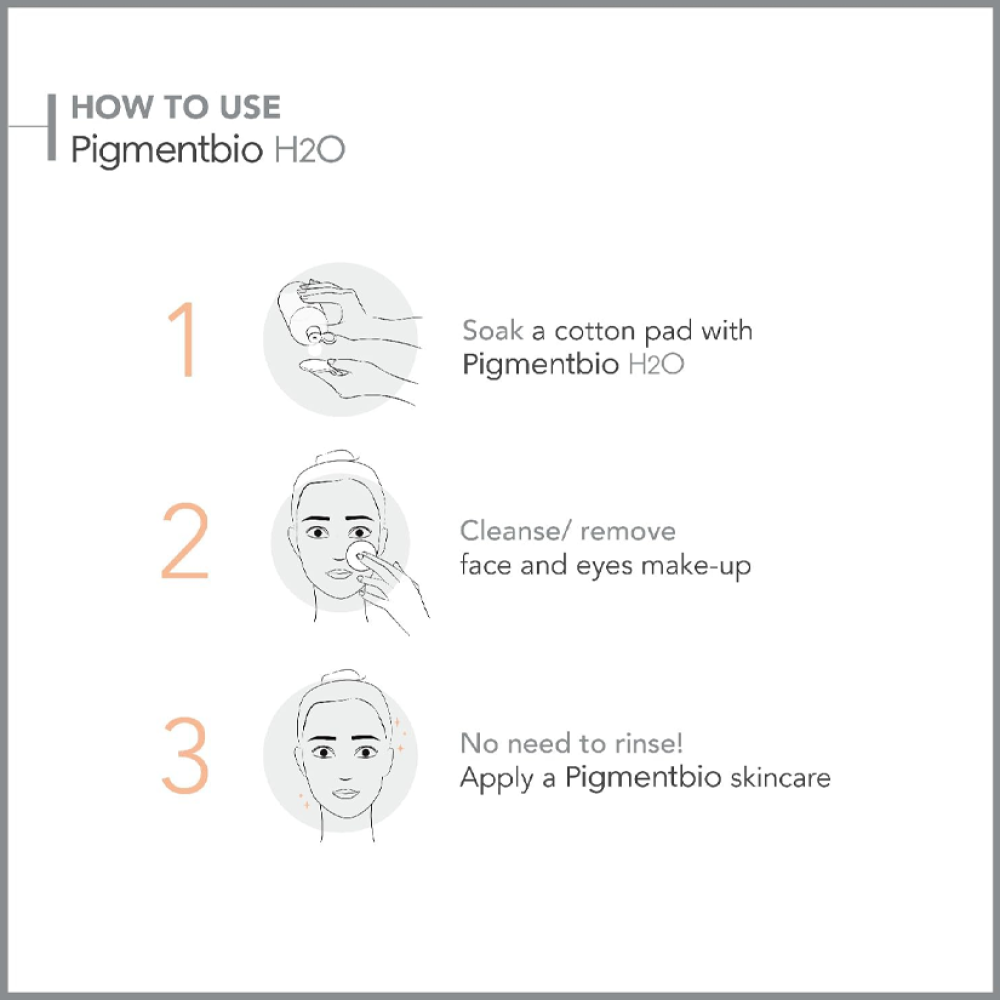 HOW TO USE
Pigmentbio H2O

1

Soak a cotton pad with Pigmentbio H2O

2

Cleanse/ remove face and eyes make-up

3

No need to rinse! Apply a Pigmentbio skincare