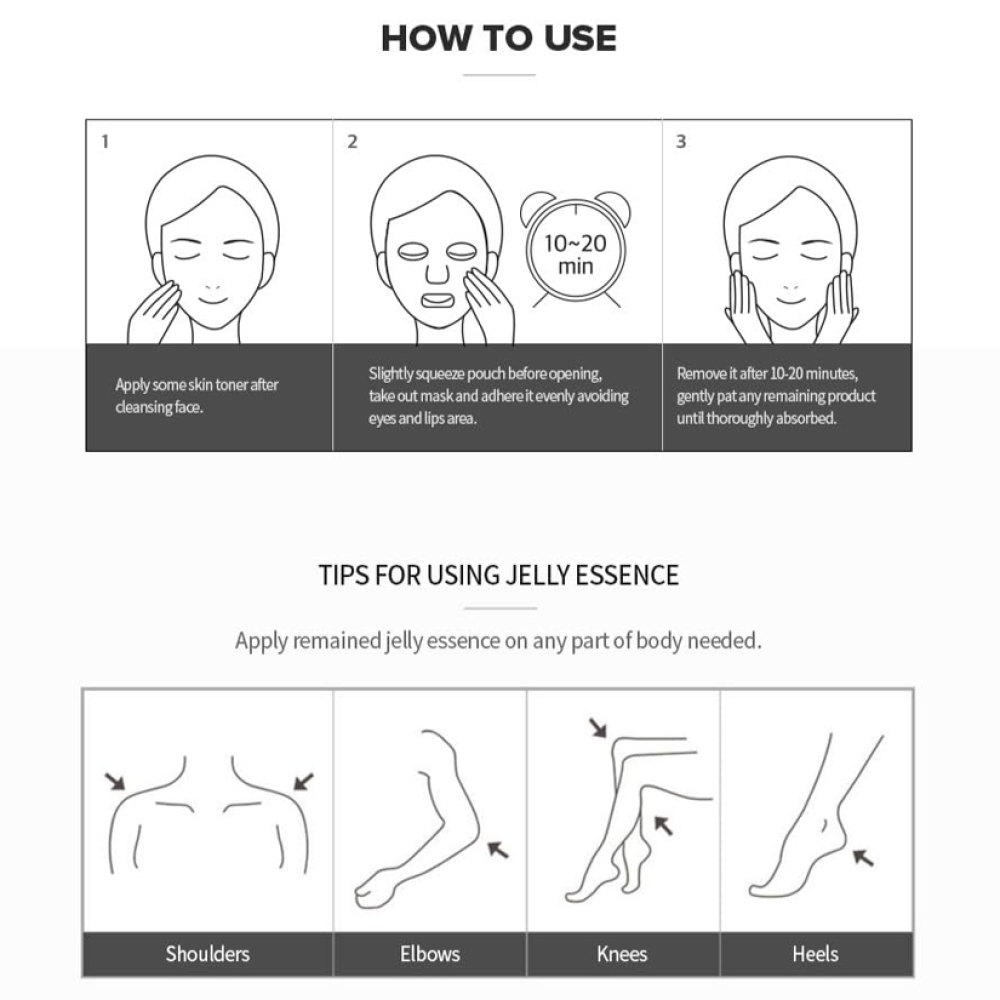 HOW TO USE

1

Apply some skin toner after cleansing face.

2

10~20 min

Slightly squeeze pouch before opening, take out mask and adhere it evenly avoiding eyes and lips area.

3

Remove it after 10-20 minutes, gently pat any remaining product until thoroughly absorbed.

TIPS FOR USING JELLY ESSENCE

Apply remained jelly essence on any part of body needed.

Shoulders

Elbows

Knees

Heels