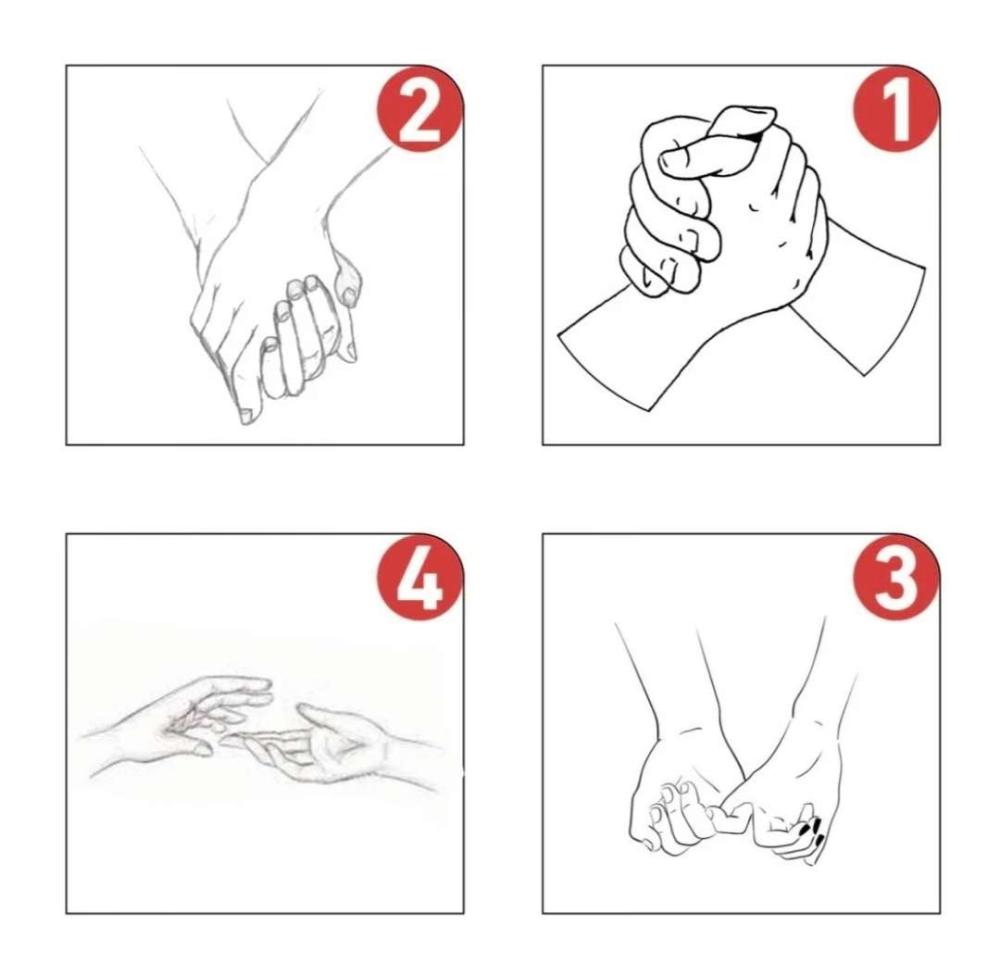 2

1

4

3