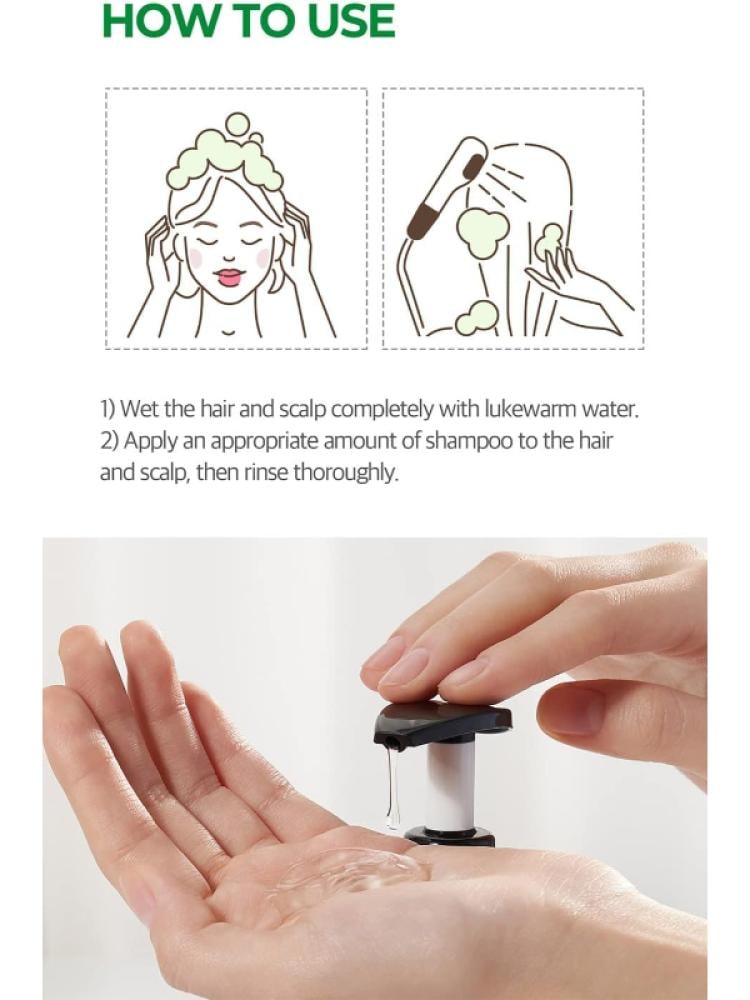 HOW TO USE

1) Wet the hair and scalp completely with lukewarm water.
2) Apply an appropriate amount of shampoo to the hair and scalp, then rinse thoroughly.