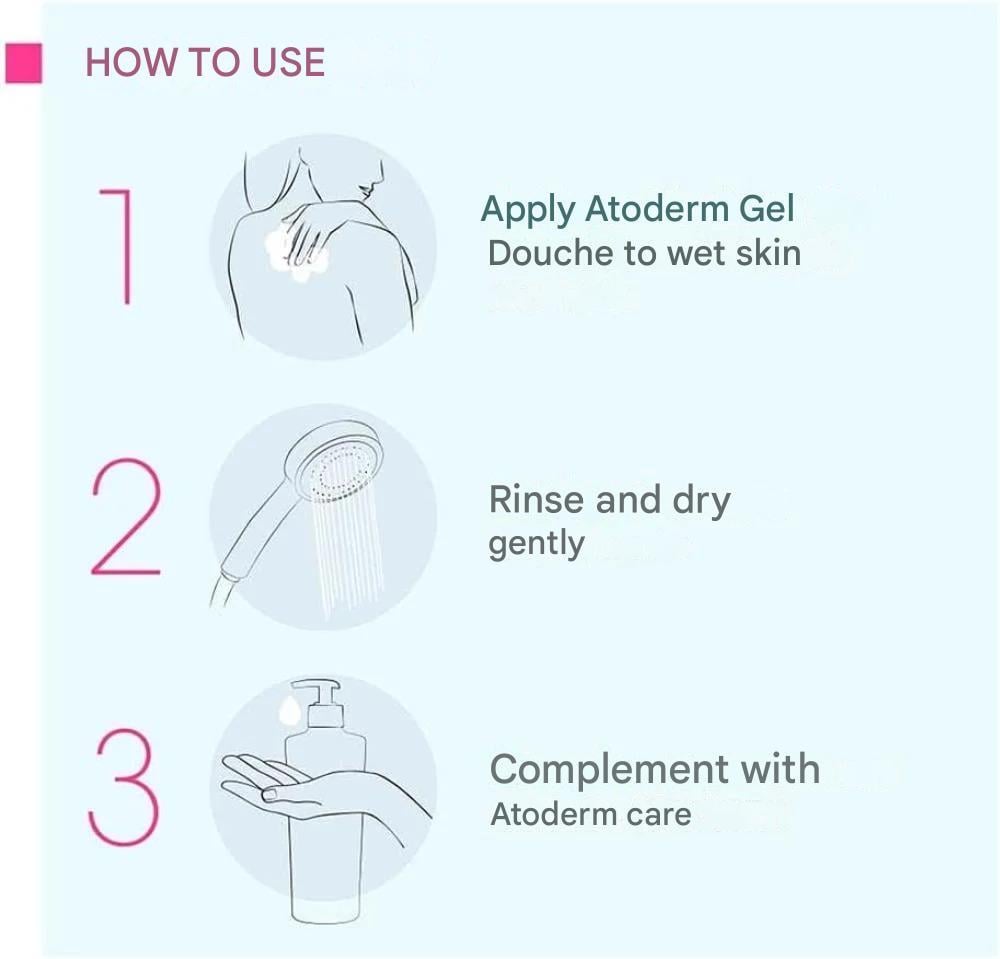 HOW TO USE

1

Apply Atoderm Gel Douche to wet skin

2

Rinse and dry gently

3

Complement with Atoderm care