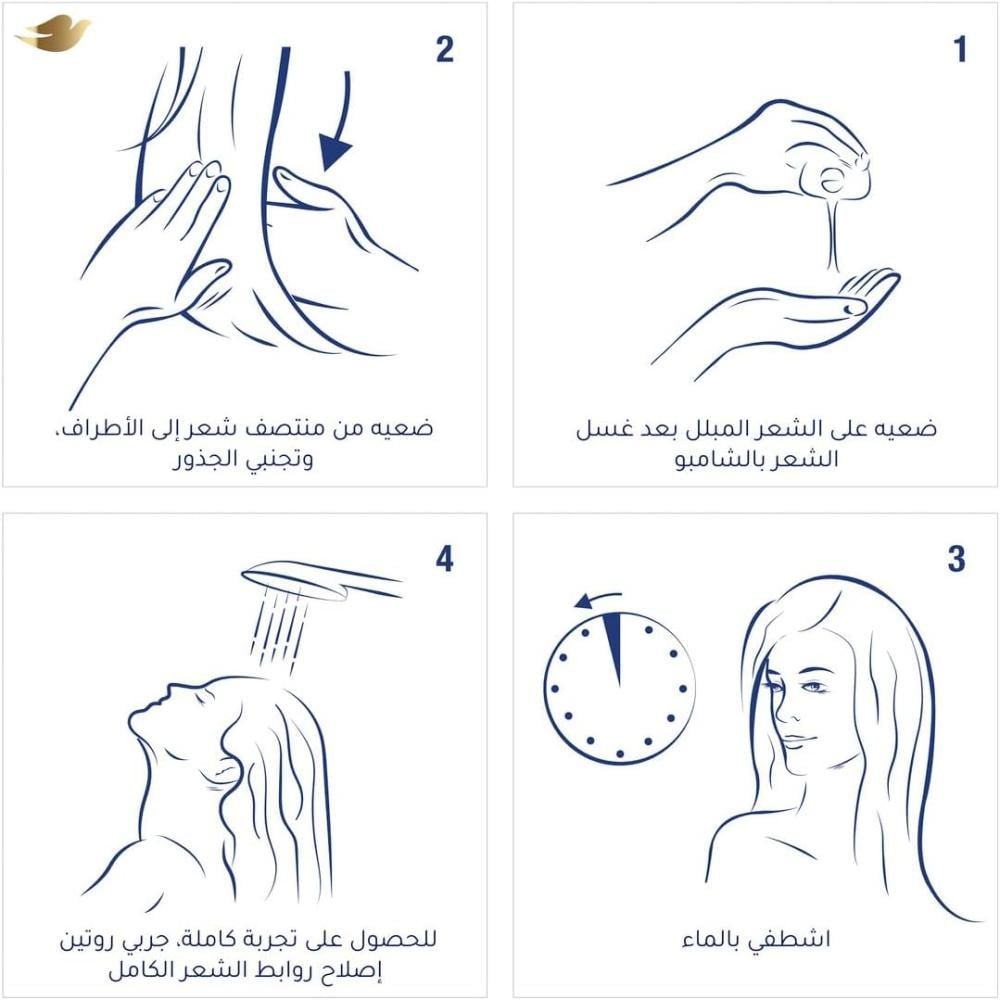 1

ضعيه على الشعر المبلل بعد غسل الشعر بالشامبو

2

ضعيه من منتصف شعر إلى الأطراف، وتجنبي الجذور

3

اشطفي بالماء

4

للحصول على تجربة كاملة، جربي روتين إصلاح روابط الشعر الكامل