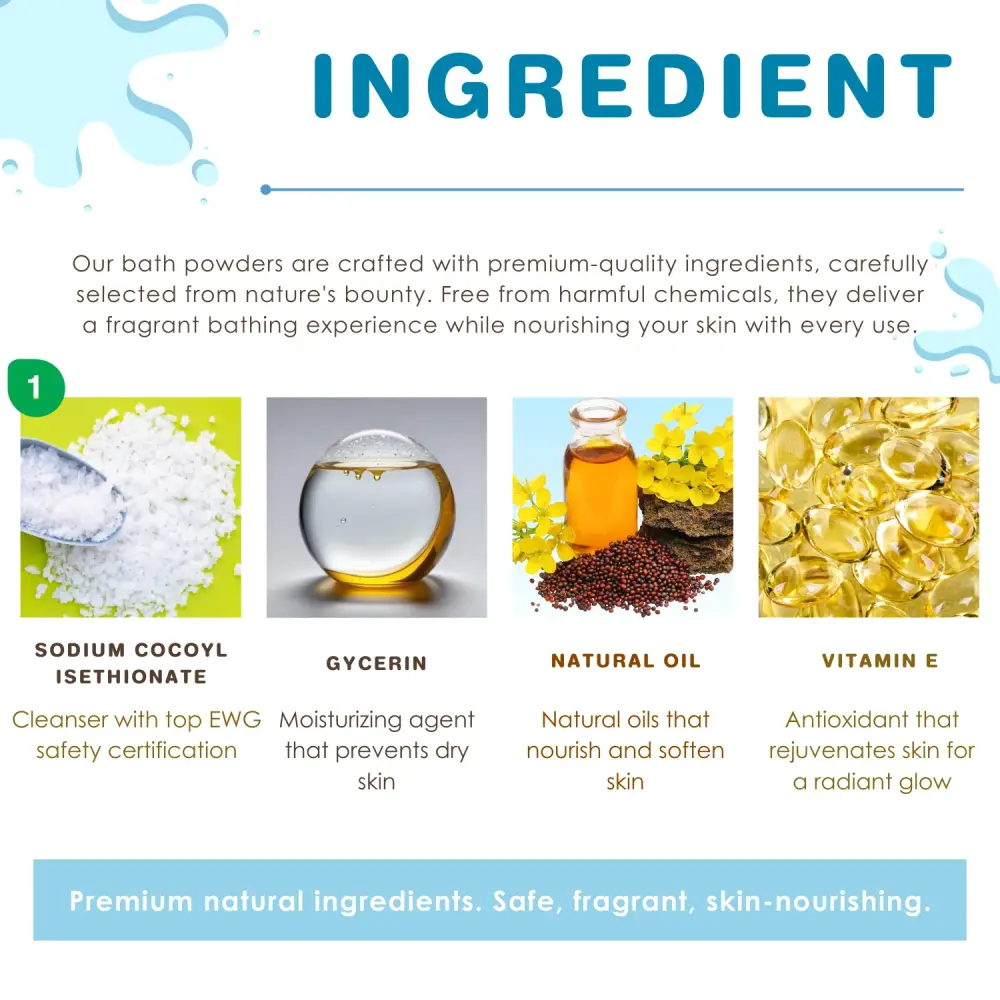 INGREDIENT

Our bath powders are crafted with premium-quality ingredients, carefully selected from nature's bounty. Free from harmful chemicals, they deliver a fragrant bathing experience while nourishing your skin with every use.

1

SODIUM COCOYL ISETHIONATE

Cleanser with top EWG safety certification

GYCERIN

Moisturizing agent that prevents dry skin

NATURAL OIL

Natural oils that nourish and soften skin

VITAMIN E

Antioxidant that rejuvenates skin for a radiant glow

Premium natural ingredients. Safe, fragrant, skin-nourishing.