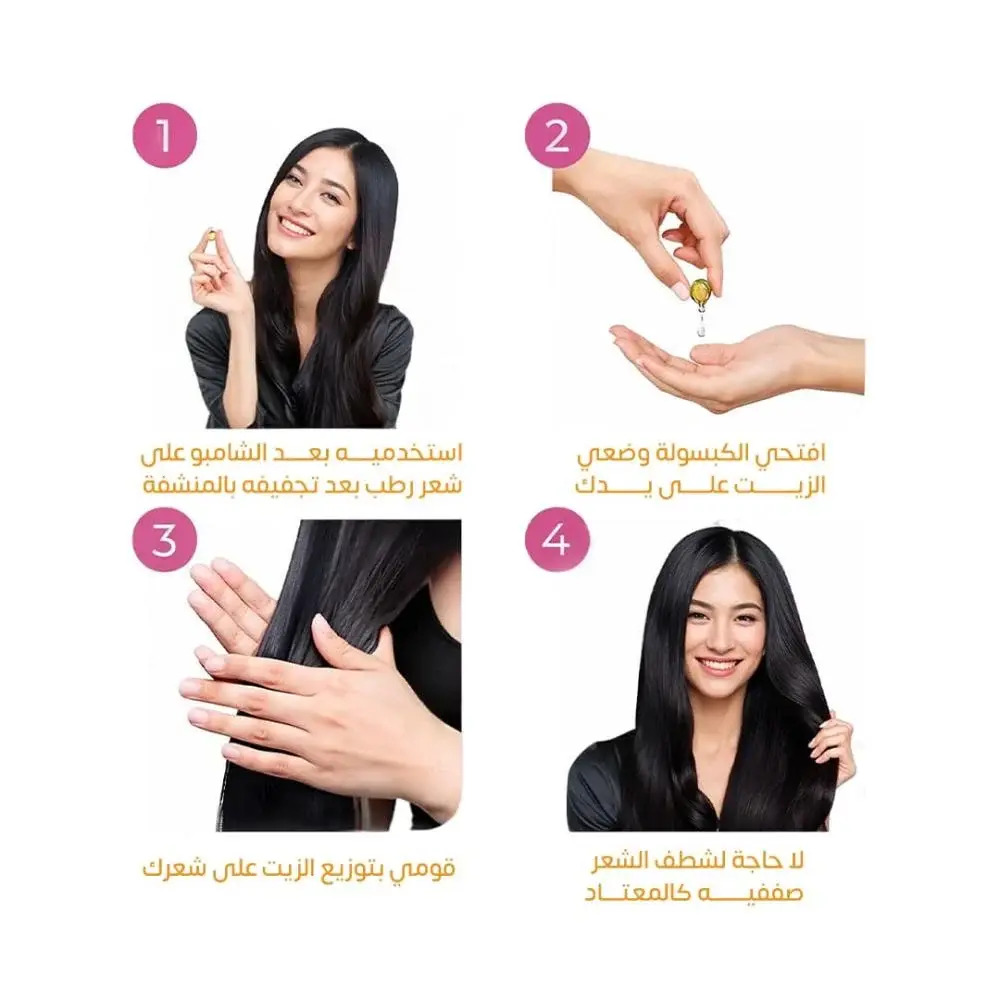 1

استخدميه بعد الشامبو على شعر رطب بعد تجفيفه بالمنشفة

2

افتحي الكبسولة وضعي الزيت على يدك

3

قومي بتوزيع الزيت على شعرك

4

لا حاجة لشطف الشعر صففيه كالمعتاد