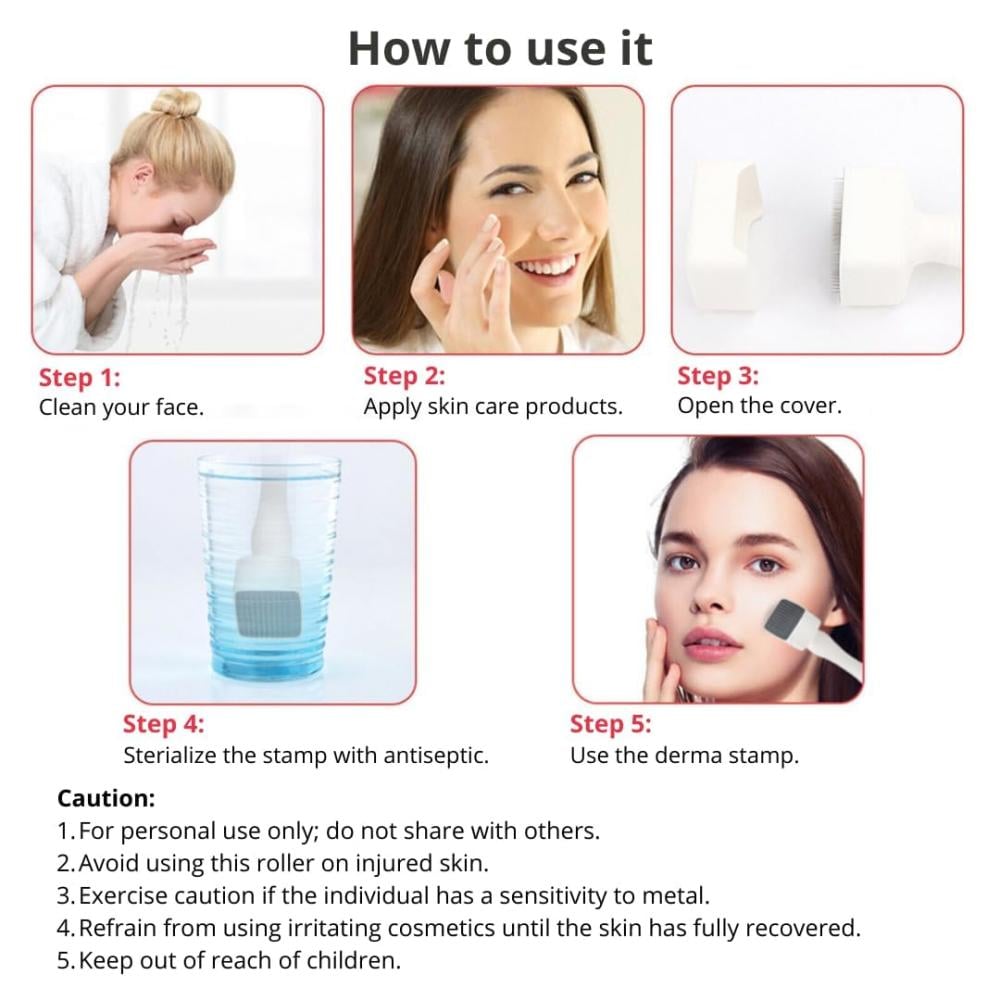 How to use it

Step 1:
Clean your face.

Step 2:
Apply skin care products.

Step 3:
Open the cover.

Step 4:
Sterialize the stamp with antiseptic.

Step 5:
Use the derma stamp.

Caution:
1. For personal use only; do not share with others.
2. Avoid using this roller on injured skin.
3. Exercise caution if the individual has a sensitivity to metal.
4. Refrain from using irritating cosmetics until the skin has fully recovered.
5. Keep out of reach of children.