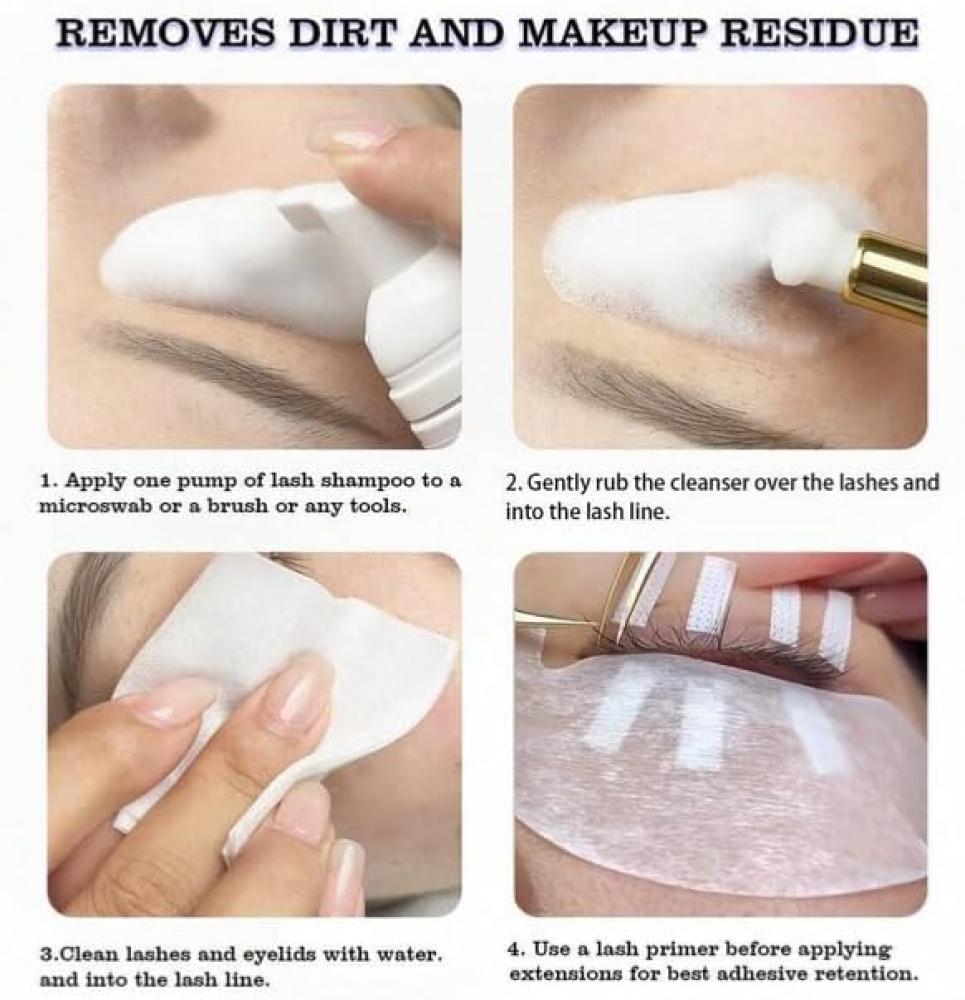 REMOVES DIRT AND MAKEUP RESIDUE

1. Apply one pump of lash shampoo to a microswab or a brush or any tools.

2. Gently rub the cleanser over the lashes and into the lash line.

3.Clean lashes and eyelids with water. and into the lash line.

4. Use a lash primer before applying extensions for best adhesive retention.